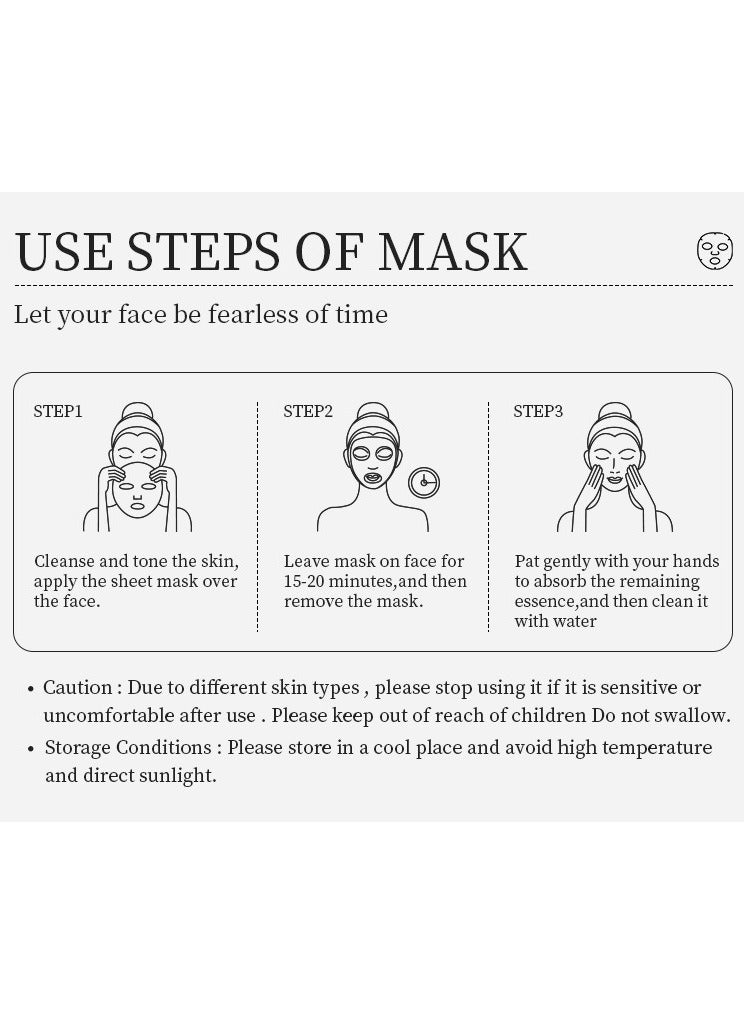 USE STEPS OF MASK

Let your face be fearless of time

STEP1

Cleanse and tone the skin, apply the sheet mask over the face.

STEP2

Leave mask on face for 15-20 minutes,and then remove the mask.

STEP3

Pat gently with your hands to absorb the remaining essence,and then clean it with water

• Caution : Due to different skin types , please stop using it if it is sensitive or uncomfortable after use . Please keep out of reach of children Do not swallow.

• Storage Conditions : Please store in a cool place and avoid high temperature and direct sunlight.