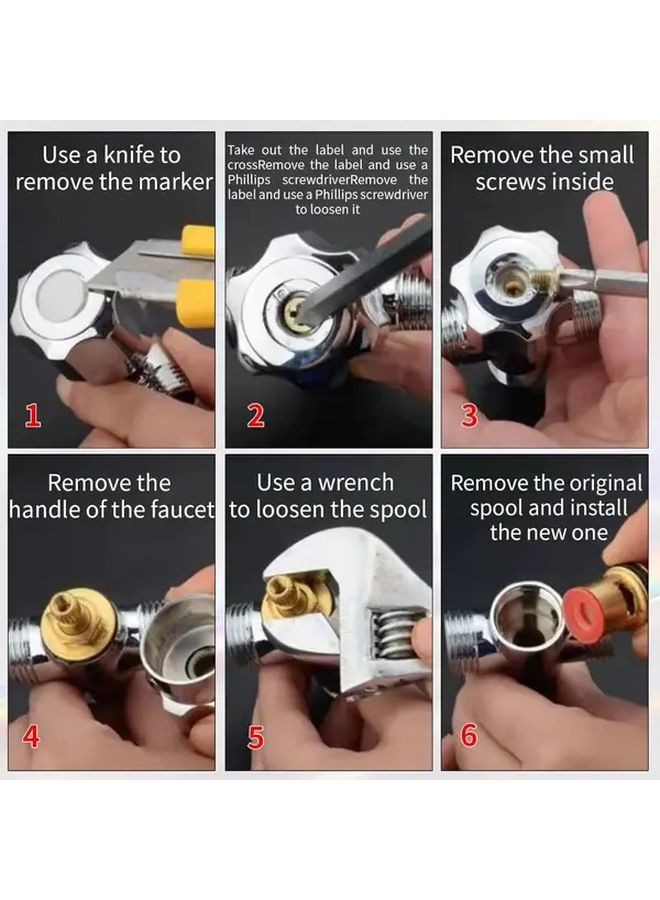 Use a knife to remove the marker

1

Take out the label and use the crossRemove the label and use a Phillips screwdriverRemove the label and use a Phillips screwdriver to loosen it

2

Remove the small screws inside

3

Remove the handle of the faucet

4

Use a wrench to loosen the spool

5

Remove the original spool and install the new one

6