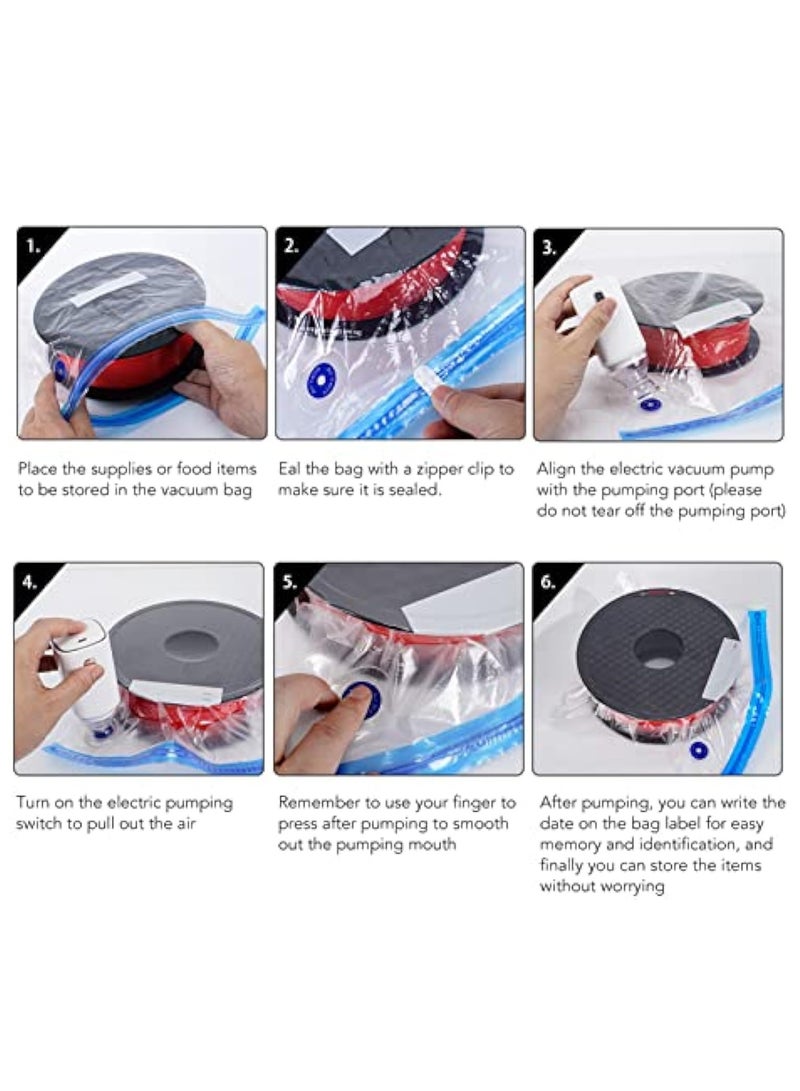 1.

Place the supplies or food items to be stored in the vacuum bag

2.

Eal the bag with a zipper clip to make sure it is sealed.

3.

Align the electric vacuum pump with the pumping port (please do not tear off the pumping port)

4.

Turn on the electric pumping switch to pull out the air

5.

Remember to use your finger to press after pumping to smooth out the pumping mouth

6.

After pumping, you can write the date on the bag label for easy memory and identification, and finally you can store the items without worrying