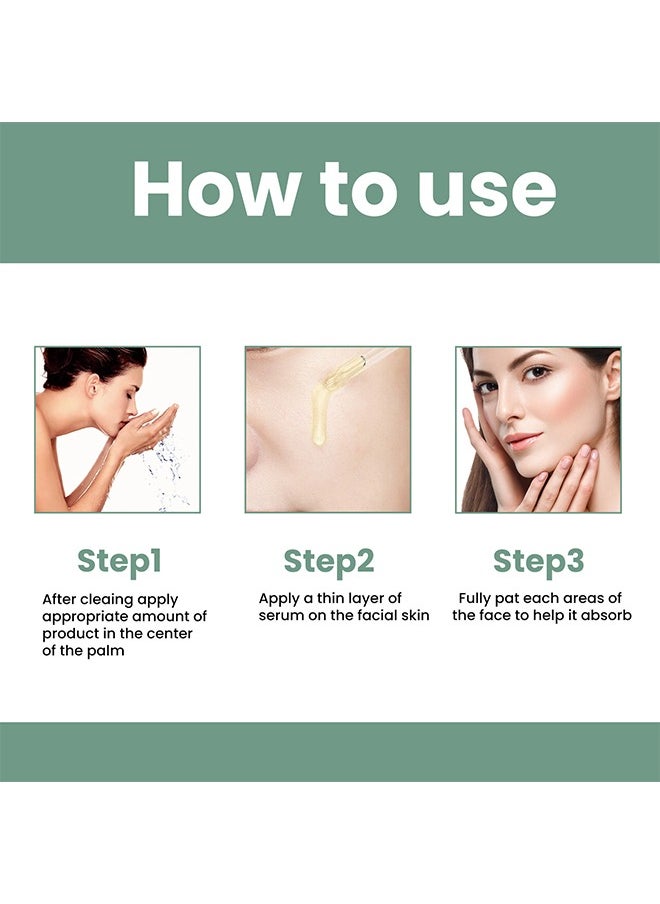 How to use

Step1

After cleaing apply appropriate amount of product in the center of the palm

Step2

Apply a thin layer of serum on the facial skin

Step3

Fully pat each areas of the face to help it absorb