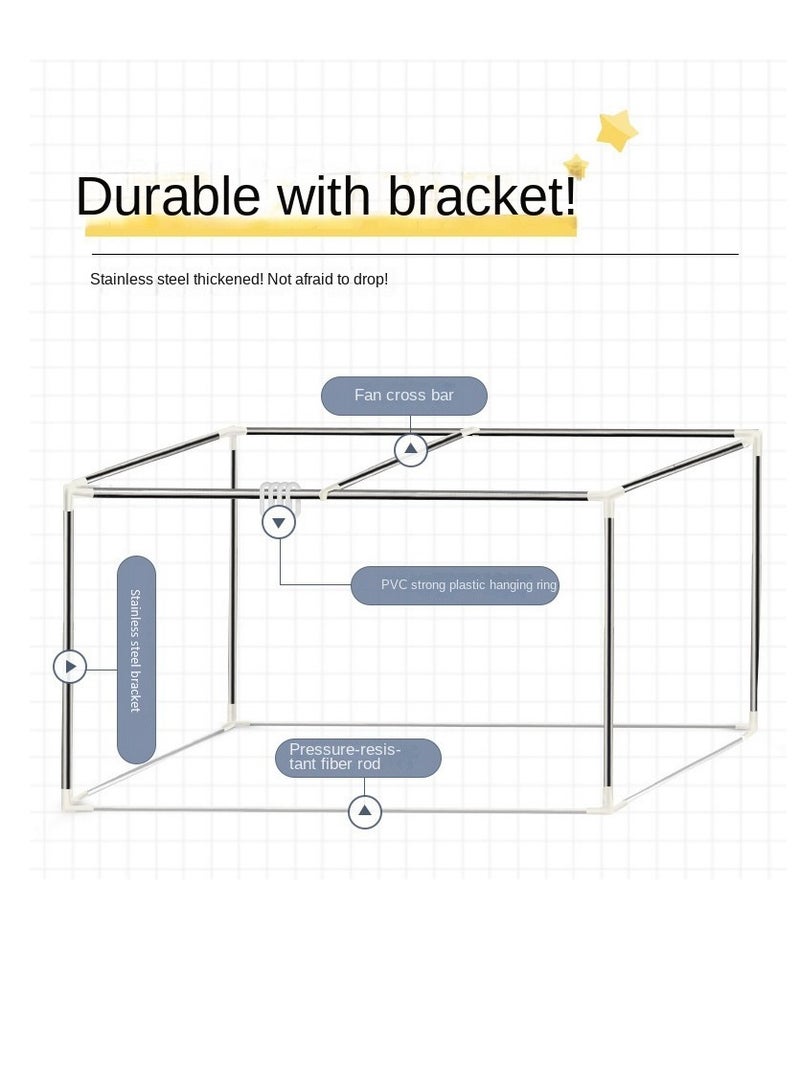 Durable with bracket!

Stainless steel thickened! Not afraid to drop!

Fan cross bar

PVC strong plastic hanging ring

Stainless steel bracket

Pressure-resistant fiber rod