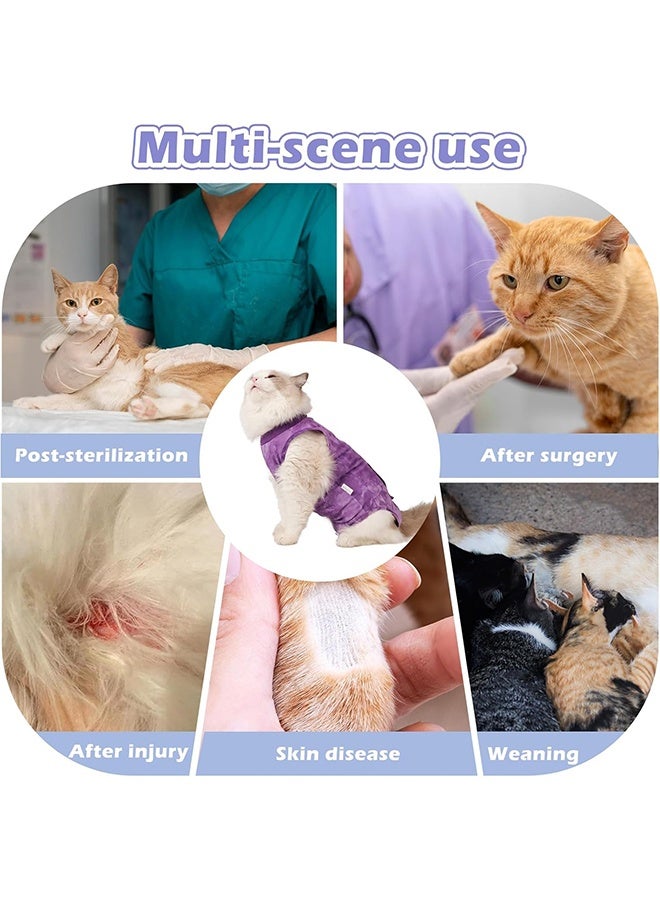 Multi-scene use

Post-sterilization

After surgery

After injury

Skin disease

Weaning