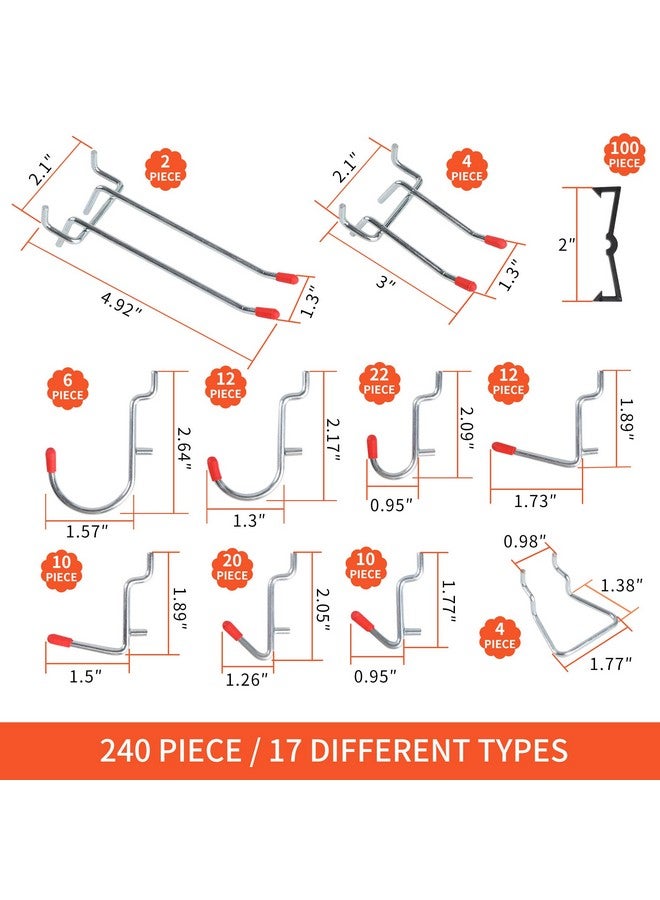 2.1"
2 PIECE
4.92"
1.3"
2.1"
4 PIECE
3"
1.3"
100 PIECE
2"
6 PIECE
2.64"
1.57"
12 PIECE
2.17"
1.3"
22 PIECE
2.09"
0.95"
12 PIECE
1.89"
1.73"
10 PIECE
1.89"
1.5"
20 PIECE
2.05"
1.26"
10 PIECE
1.77"
0.95"
0.98"
1.38"
4 PIECE
1.77"

240 PIECE / 17 DIFFERENT TYPES