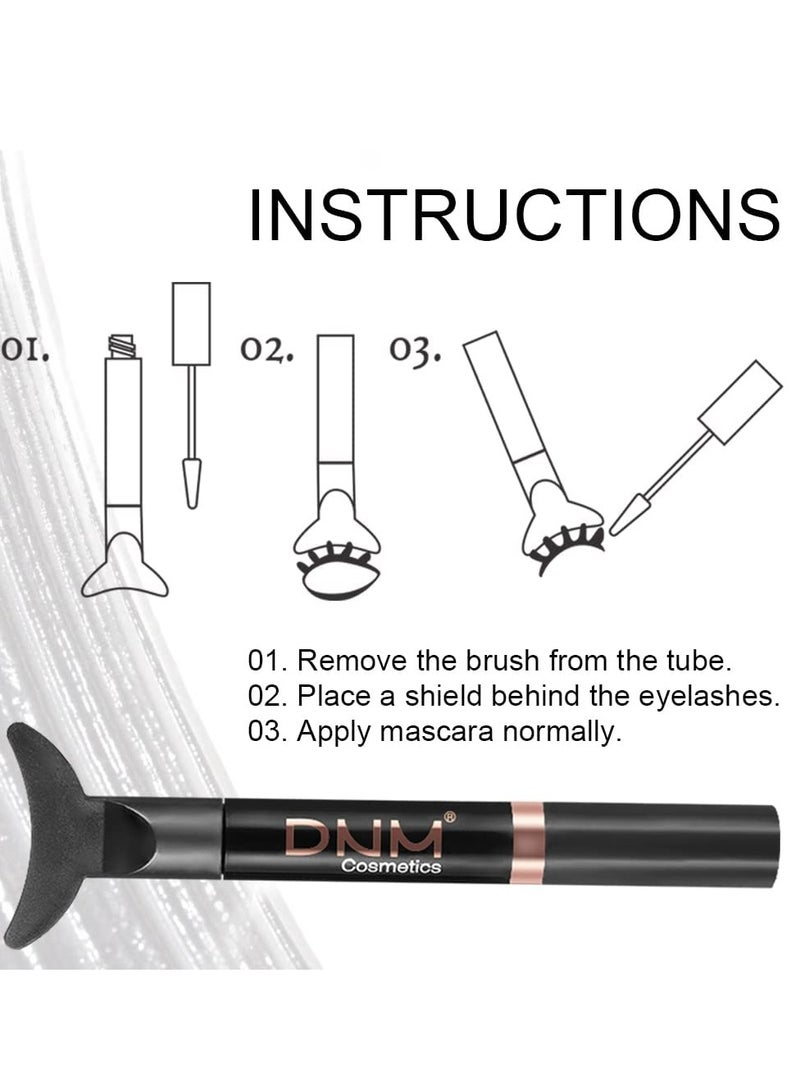 INSTRUCTIONS

01.

02.

03.

01. Remove the brush from the tube.
02. Place a shield behind the eyelashes.
03. Apply mascara normally.

DNM®
Cosmetics