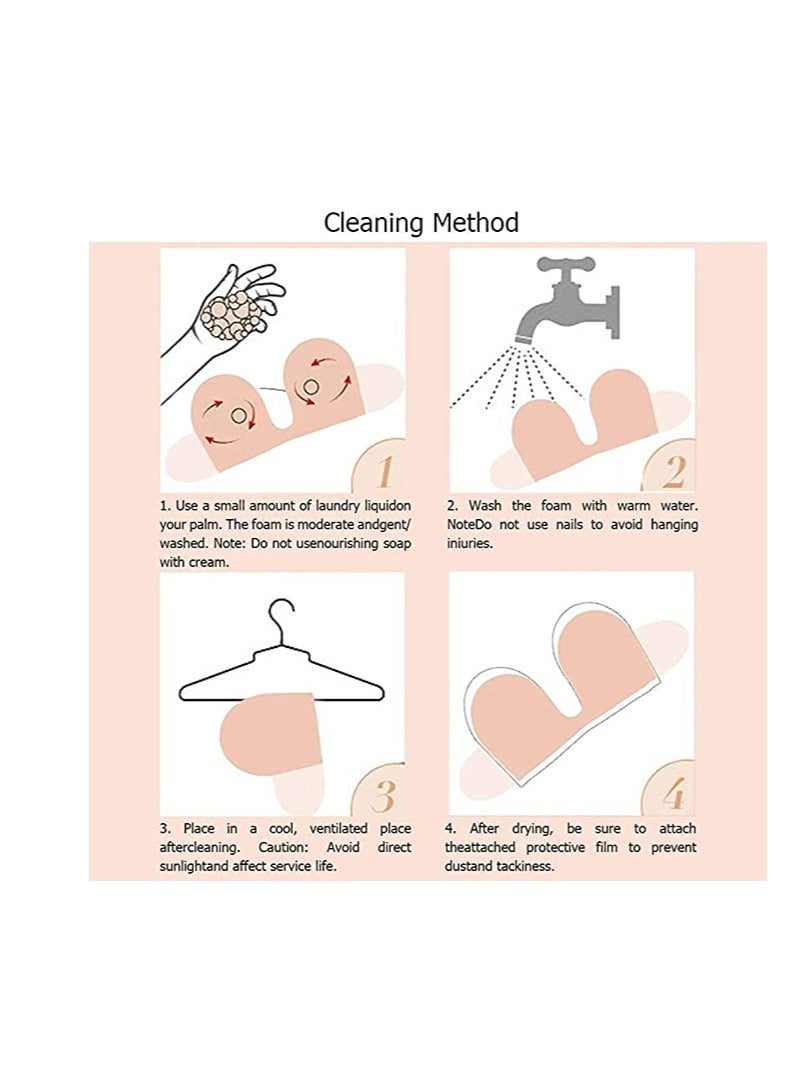 Cleaning Method

1

1. Use a small amount of laundry liquidon your palm. The foam is moderate andgent/ washed. Note: Do not usenourishing soap with cream.

2

2. Wash the foam with warm water. NoteDo not use nails to avoid hanging iniuries.

3

3. Place in a cool, ventilated place aftercleaning. Caution: Avoid direct sunlightand affect service life.

4

4. After drying, be sure to attach theattached protective film to prevent dustand tackiness.