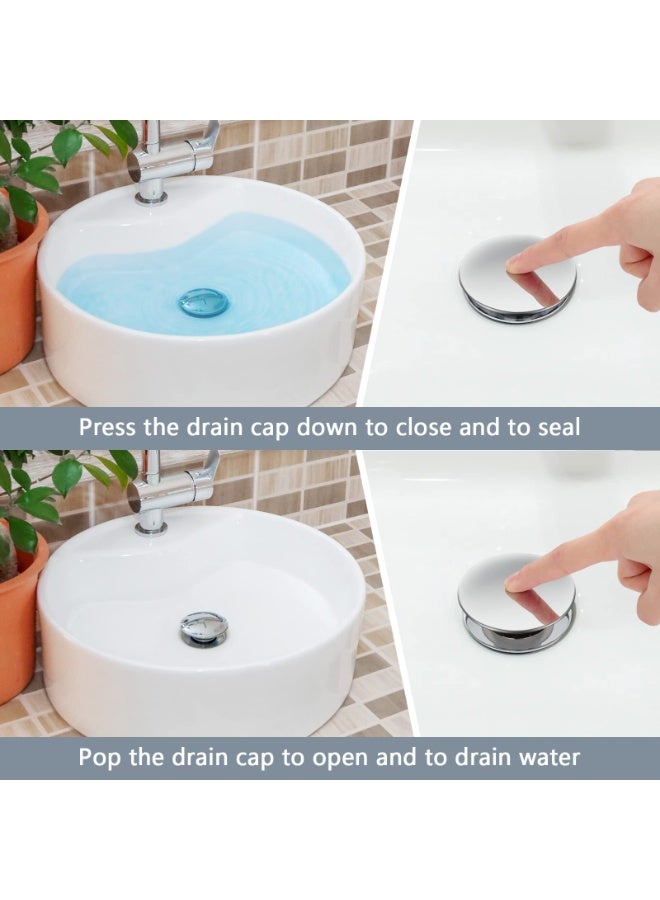 Press the drain cap down to close and to seal

Pop the drain cap to open and to drain water