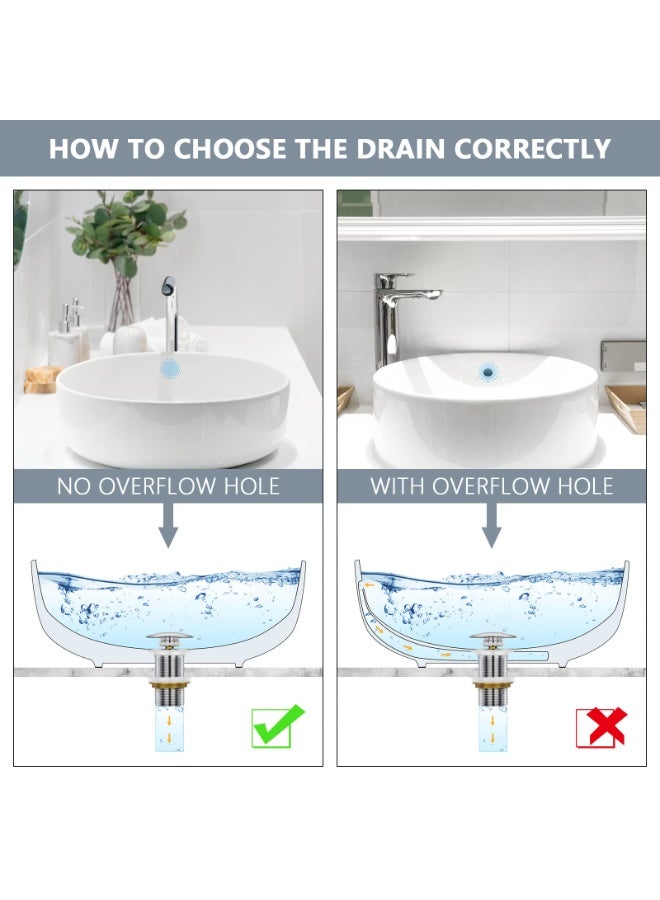 HOW TO CHOOSE THE DRAIN CORRECTLY

NO OVERFLOW HOLE

WITH OVERFLOW HOLE