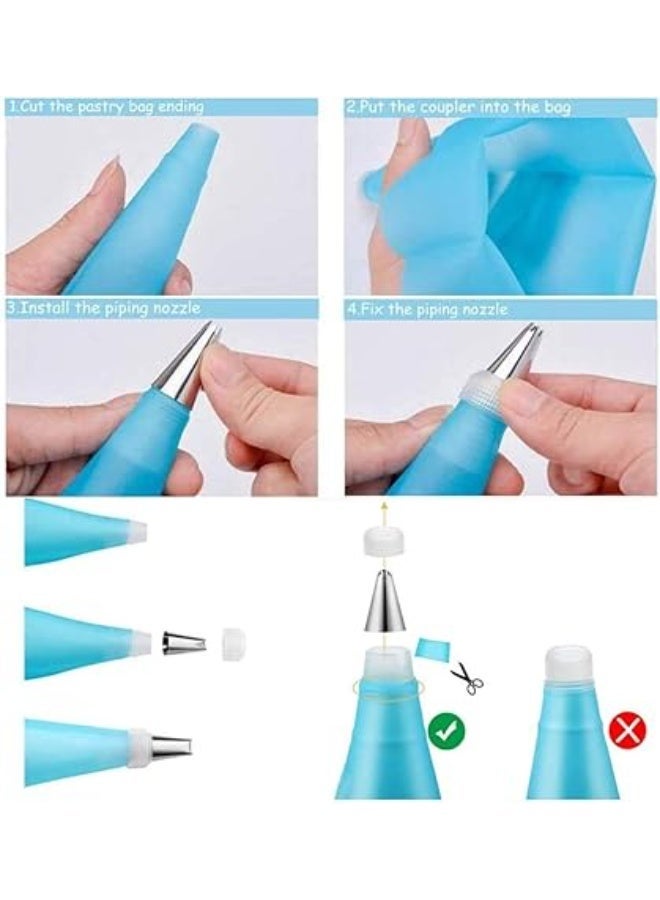 1.Cut the pastry bag ending

2.Put the coupler into the bag

3.Install the piping nozzle

4.Fix the piping nozzle