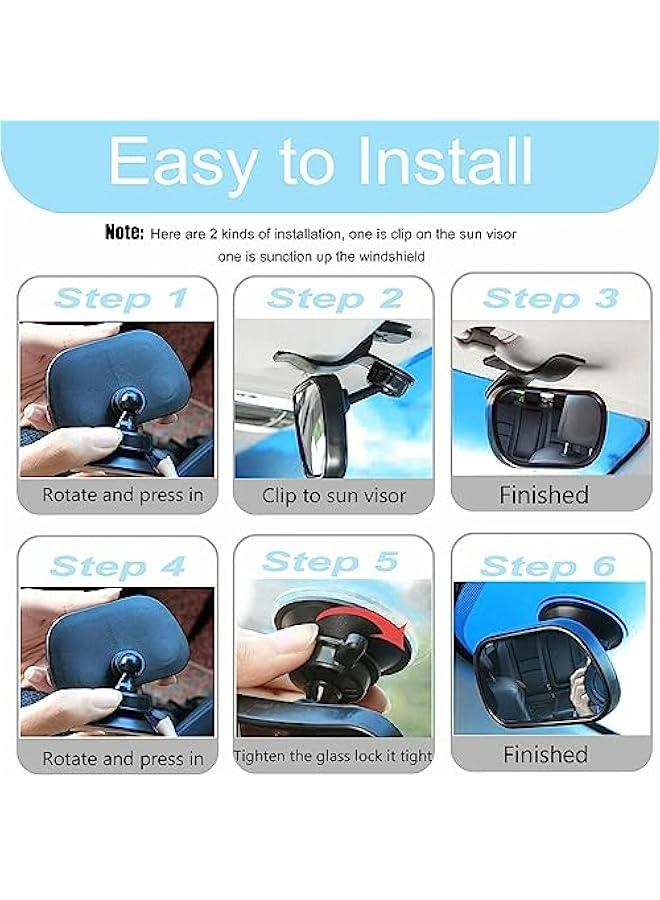 Easy to Install

Note: Here are 2 kinds of installation, one is clip on the sun visor one is sunction up the windshield

Step 1
Rotate and press in

Step 2
Clip to sun visor

Step 3
Finished

Step 4
Rotate and press in

Step 5
Tighten the glass lock it tight

Step 6
Finished