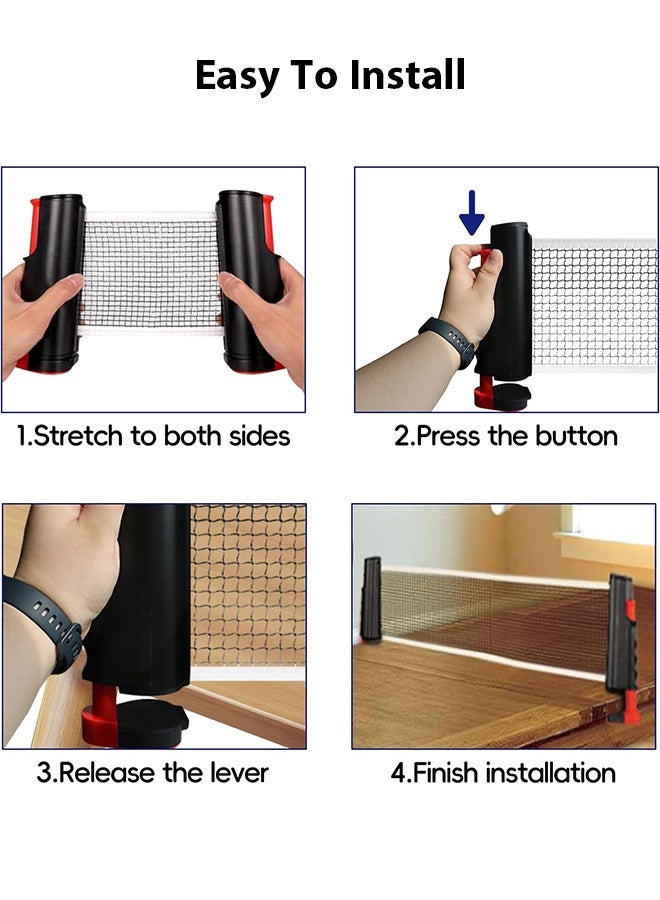 Easy To Install

1.Stretch to both sides

2.Press the button

3.Release the lever

4.Finish installation