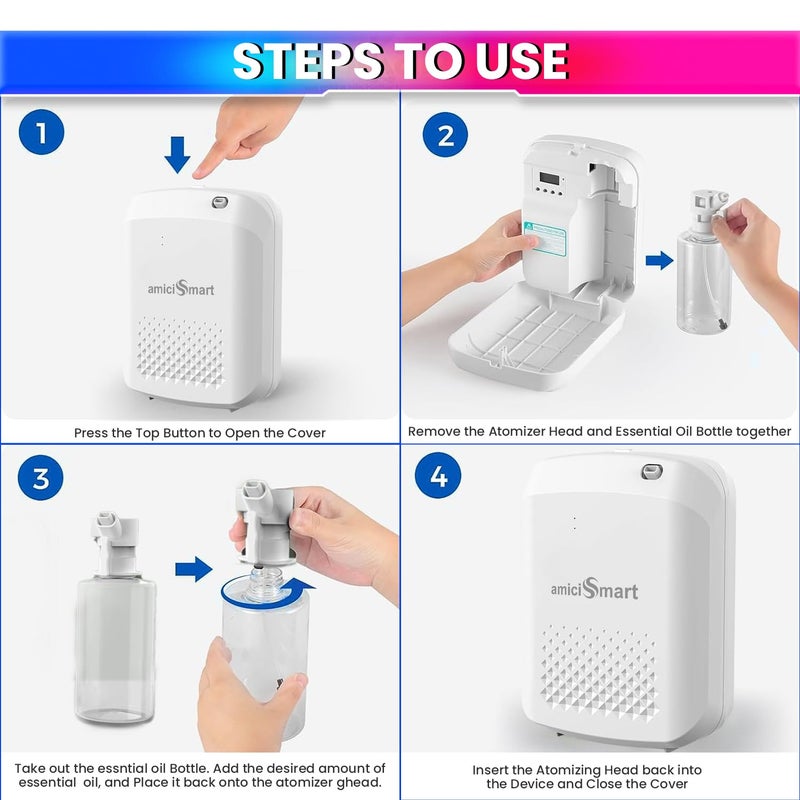 STEPS TO USE

1

amiciSmart

Press the Top Button to Open the Cover

2

Remove the Atomizer Head and Essential Oil Bottle together

3

Take out the essntial oil Bottle. Add the desired amount of essential oil, and Place it back onto the atomizer ghead.

4

amiciSmart

Insert the Atomizing Head back into the Device and Close the Cover