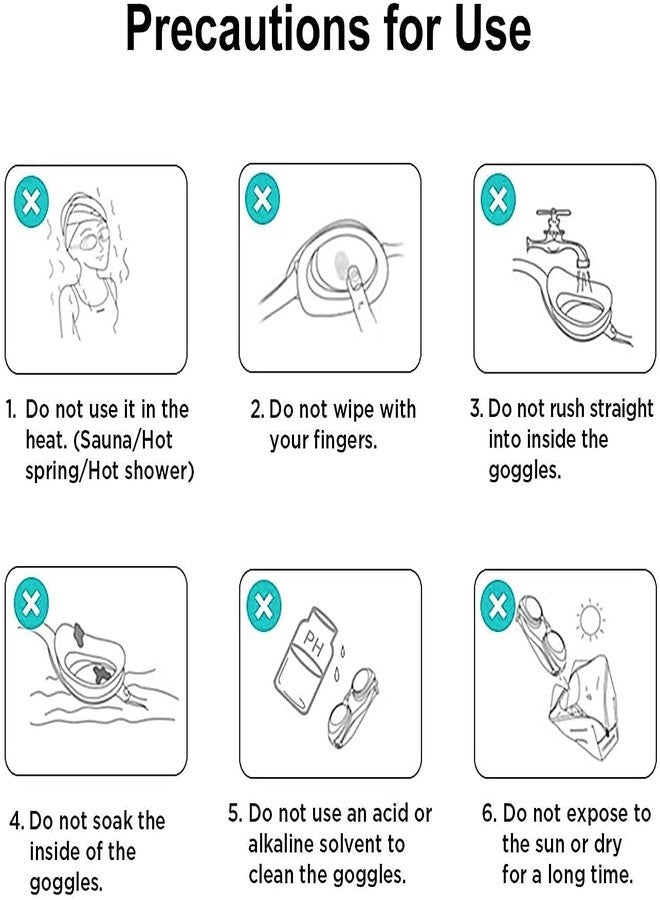 Precautions for Use

1. Do not use it in the heat. (Sauna/Hot spring/Hot shower)

2. Do not wipe with your fingers.

3. Do not rush straight into inside the goggles.

PH

4. Do not soak the inside of the goggles.

5. Do not use an acid or alkaline solvent to clean the goggles.

6. Do not expose to the sun or dry for a long time.