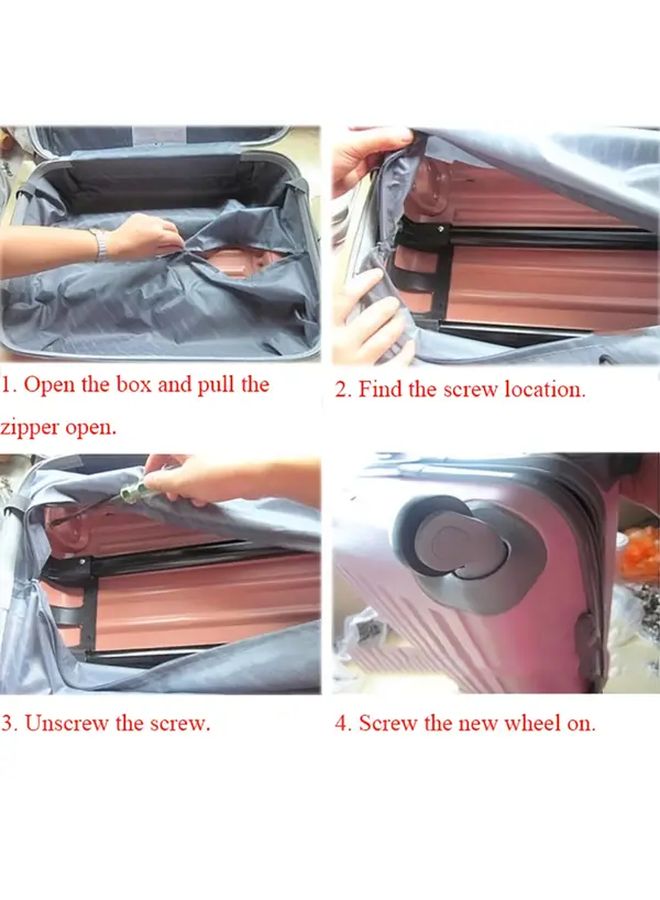 1. Open the box and pull the zipper open.

2. Find the screw location.

3. Unscrew the screw.

4. Screw the new wheel on.