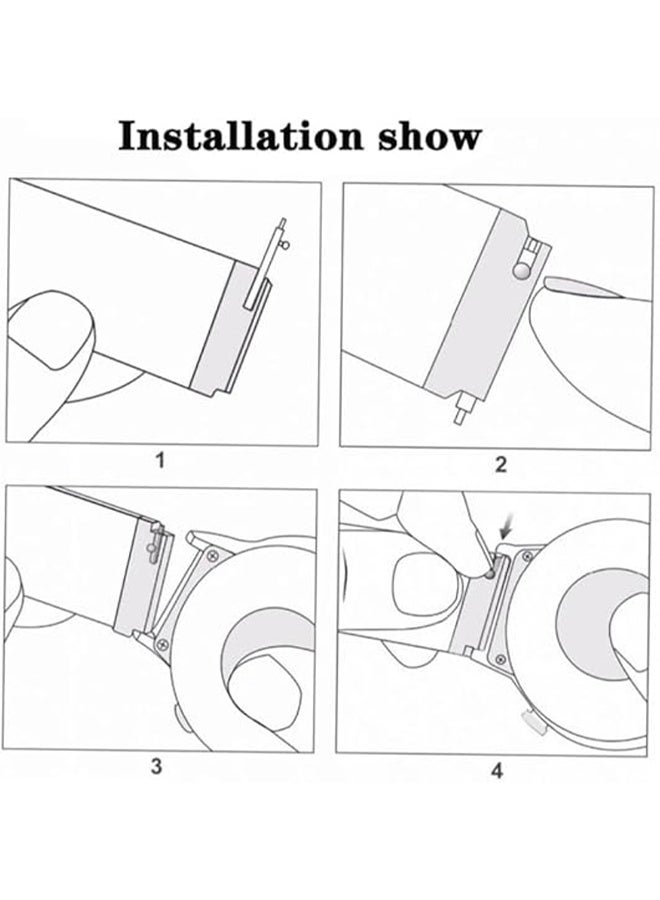 Installation show

1

2

3

4