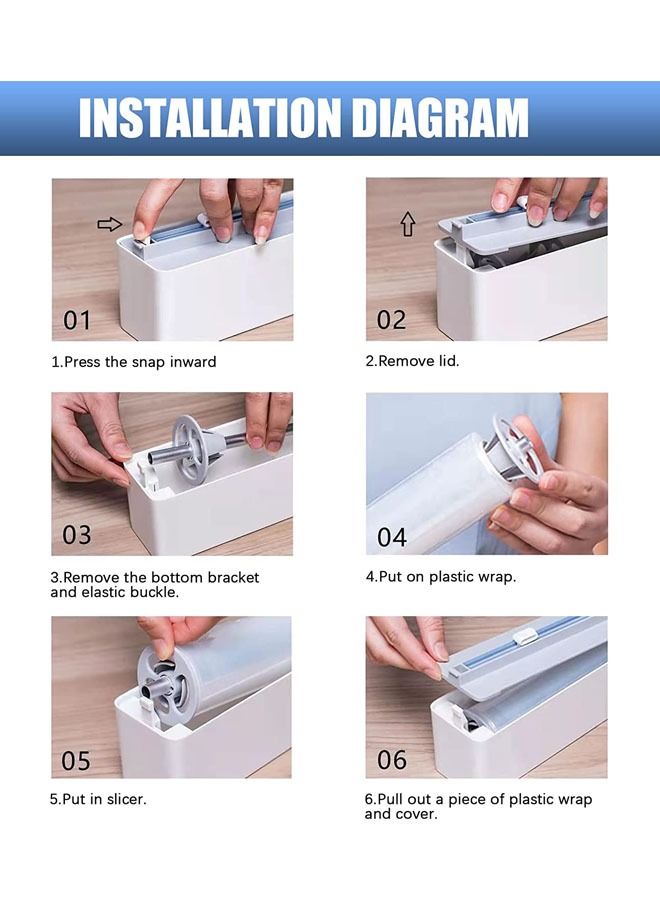 INSTALLATION DIAGRAM

01

1.Press the snap inward

02

2.Remove lid.

03

3.Remove the bottom bracket and elastic buckle.

04

4.Put on plastic wrap.

05

5.Put in slicer.

06

6.Pull out a piece of plastic wrap and cover.