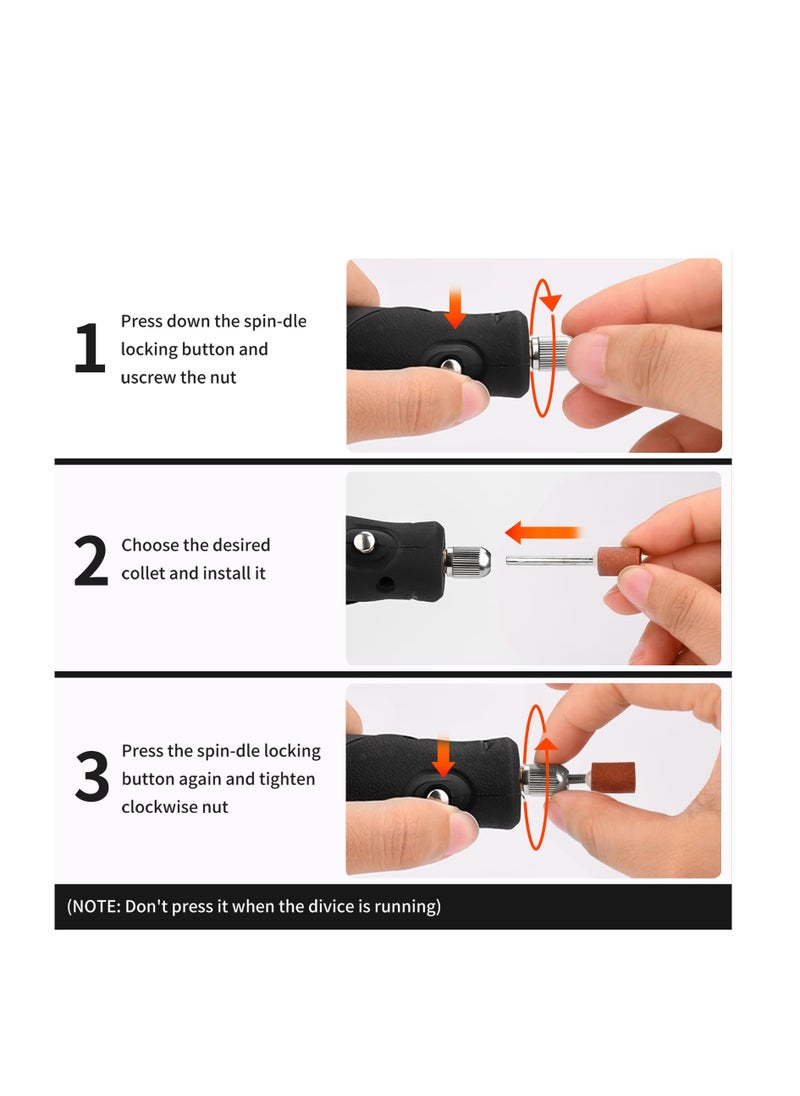 1 Press down the spin-dle locking button and uscrew the nut

2 Choose the desired collet and install it

3 Press the spin-dle locking button again and tighten clockwise nut

(NOTE: Don't press it when the divice is running)