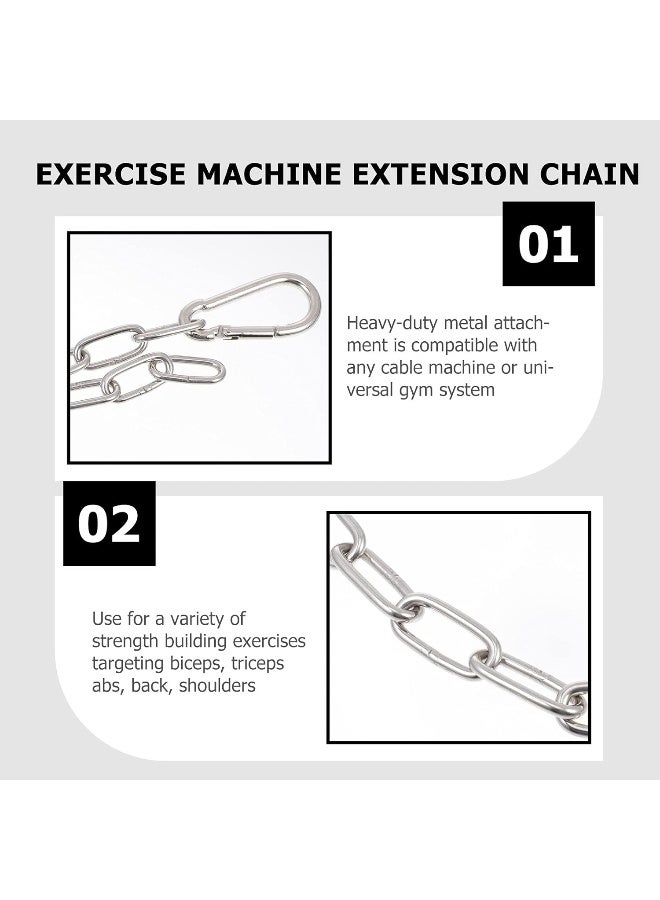 EXERCISE MACHINE EXTENSION CHAIN

01

Heavy-duty metal attachment is compatible with any cable machine or universal gym system

02

Use for a variety of strength building exercises targeting biceps, triceps abs, back, shoulders