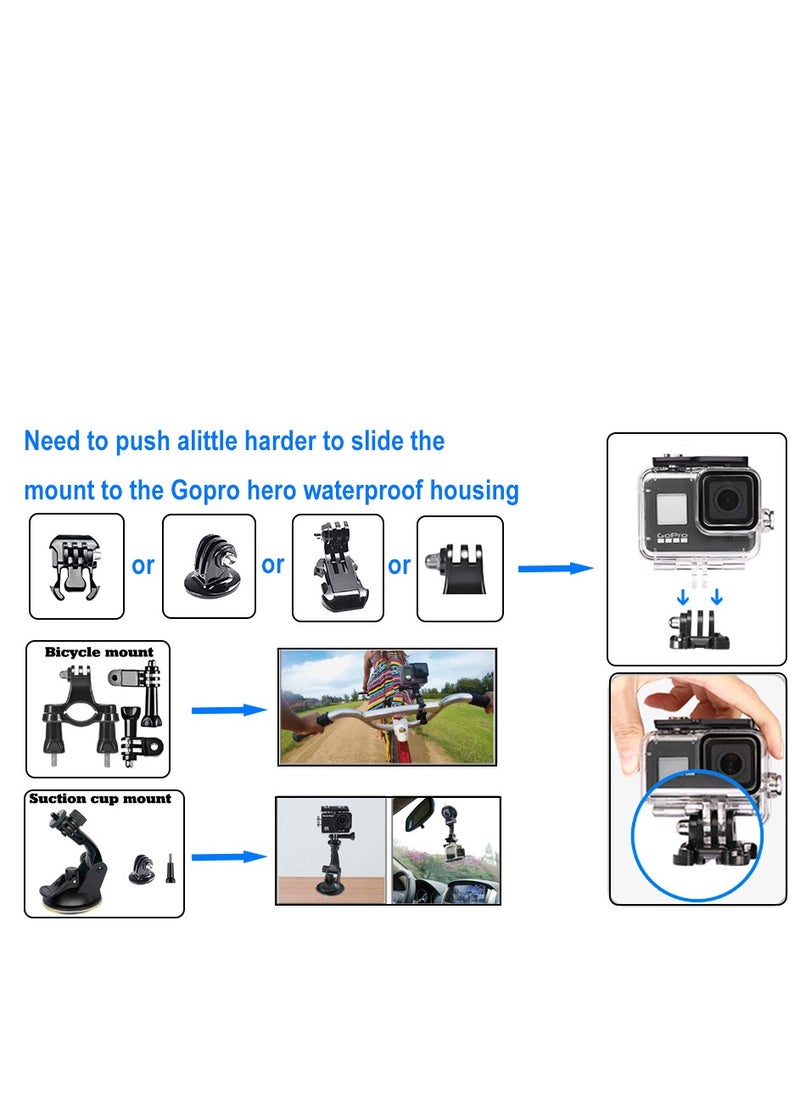 Need to push alittle harder to slide the mount to the Gopro hero waterproof housing

or or or

GoPro

Bicycle mount

Suction cup mount