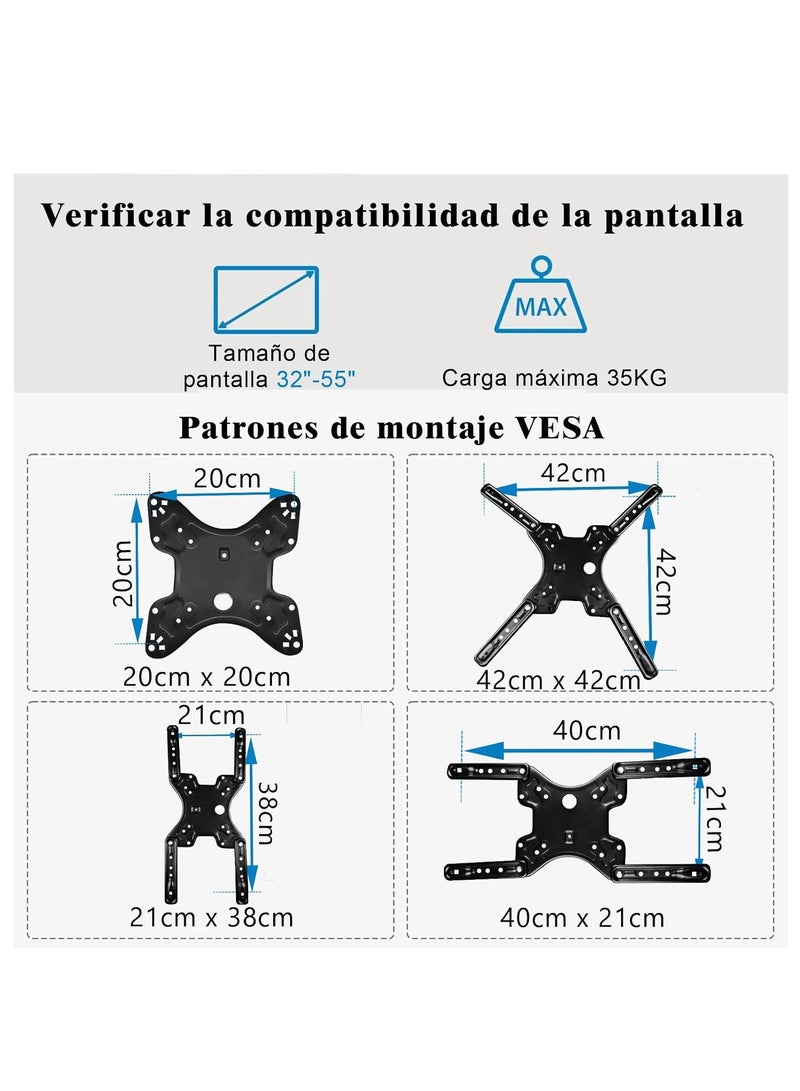 Verificar la compatibilidad de la pantalla

Tamaño de pantalla 32"-55"

MAX

Carga máxima 35KG

Patrones de montaje VESA

20cm
20cm
20cm x 20cm

42cm
42cm
42cm x 42cm

21cm
38cm
21cm x 38cm

40cm
21cm
40cm x 21cm