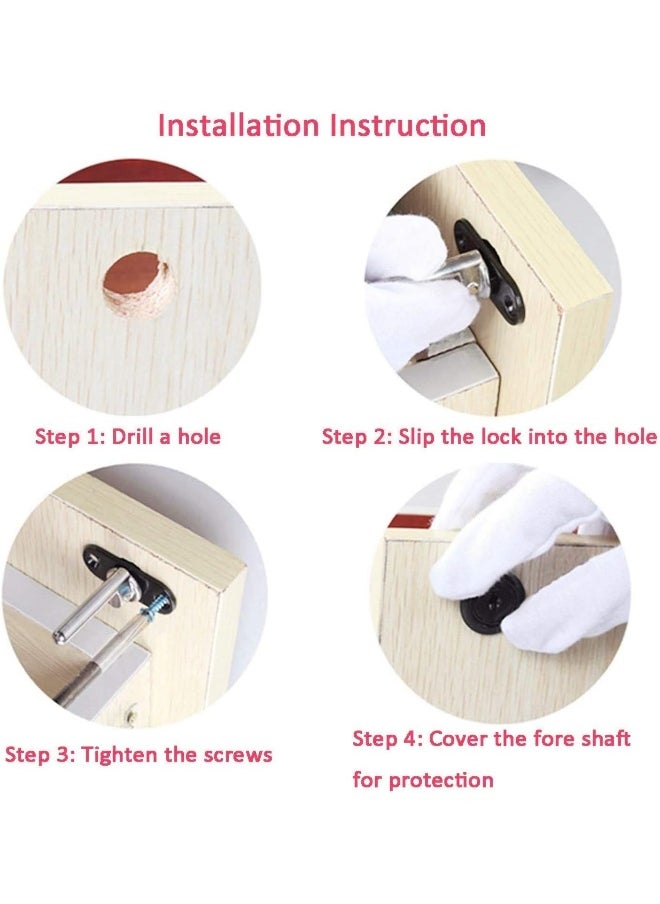 Installation Instruction

Step 1: Drill a hole

Step 2: Slip the lock into the hole

Step 3: Tighten the screws

Step 4: Cover the fore shaft for protection