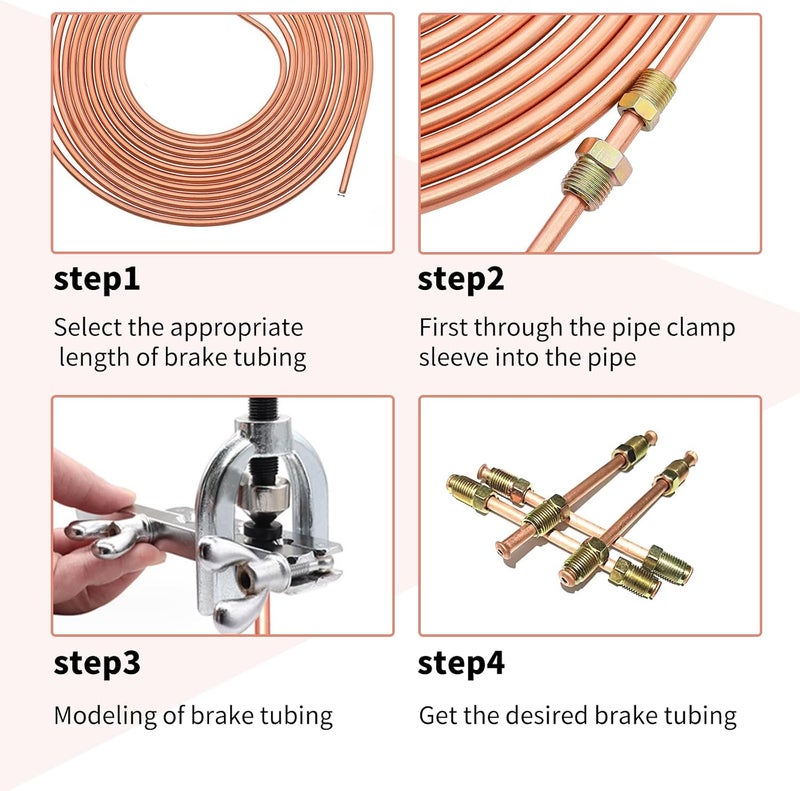 step1

Select the appropriate length of brake tubing

step2

First through the pipe clamp sleeve into the pipe

step3

Modeling of brake tubing

step4

Get the desired brake tubing