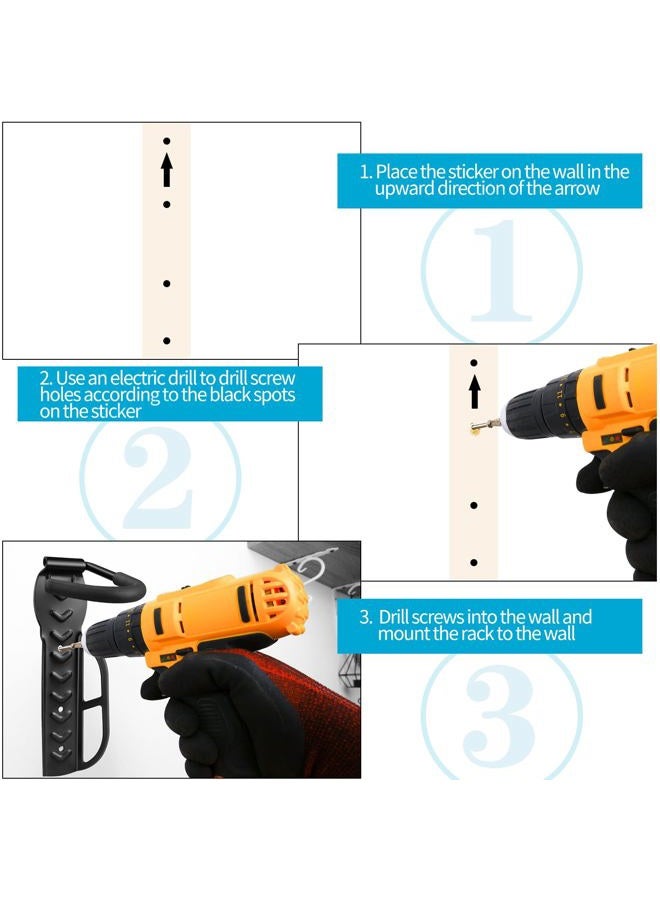 1. Place the sticker on the wall in the upward direction of the arrow

1

2. Use an electric drill to drill screw holes according to the black spots on the sticker

2

3. Drill screws into the wall and mount the rack to the wall

3