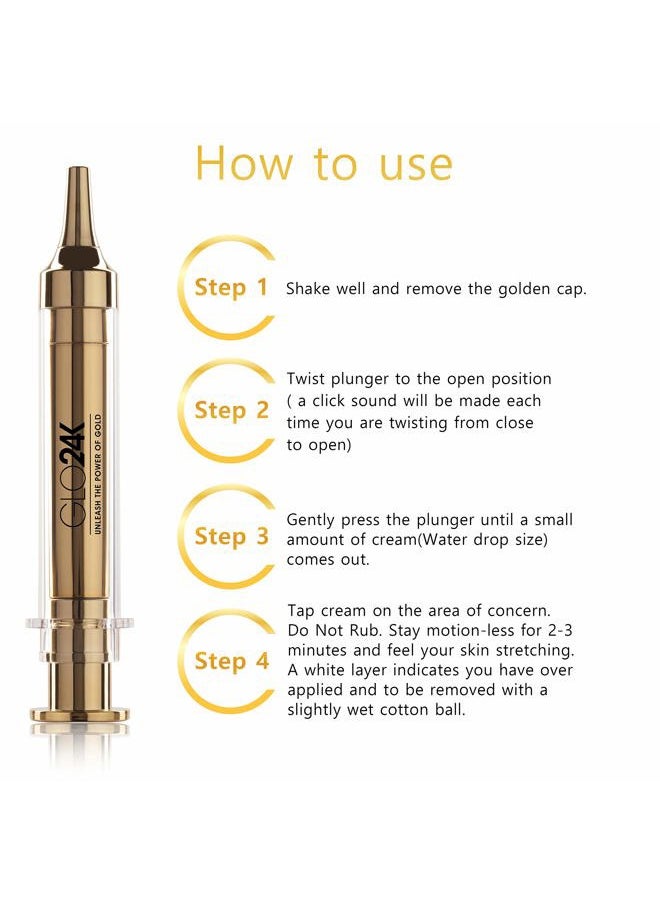 How to use

GLO24K
UNLEASH THE POWER OF GOLD

Step 1 Shake well and remove the golden cap.

Step 2 Twist plunger to the open position ( a click sound will be made each time you are twisting from close to open)

Step 3 Gently press the plunger until a small amount of cream(Water drop size) comes out.

Step 4 Tap cream on the area of concern. Do Not Rub. Stay motion-less for 2-3 minutes and feel your skin stretching. A white layer indicates you have over applied and to be removed with a slightly wet cotton ball.