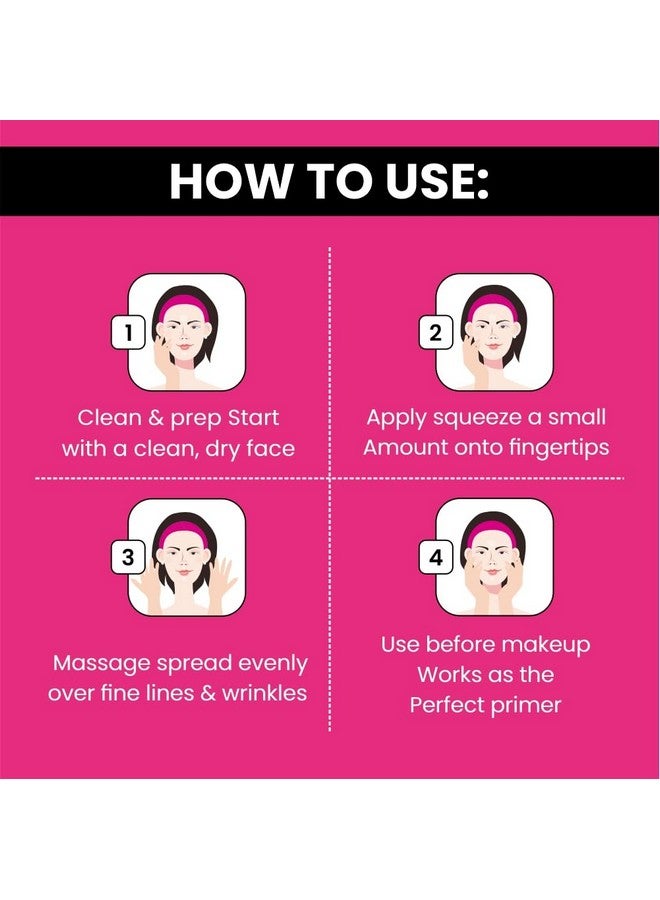 HOW TO USE:

1

Clean & prep Start with a clean, dry face

2

Apply squeeze a small Amount onto fingertips

3

Massage spread evenly over fine lines & wrinkles

4

Use before makeup Works as the Perfect primer