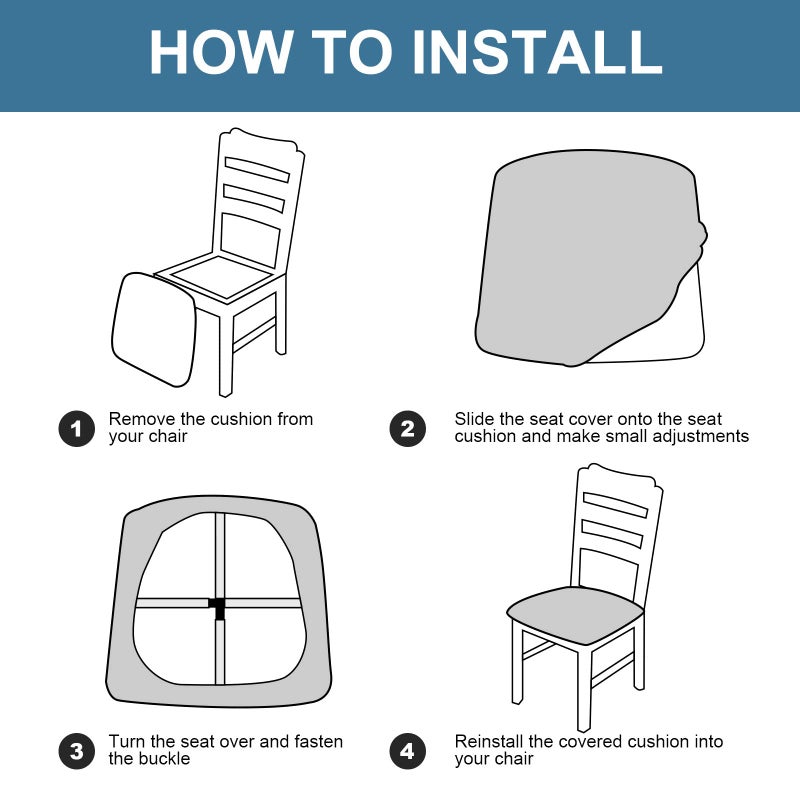 HOW TO INSTALL

1 Remove the cushion from your chair

2 Slide the seat cover onto the seat cushion and make small adjustments

3 Turn the seat over and fasten the buckle

4 Reinstall the covered cushion into your chair