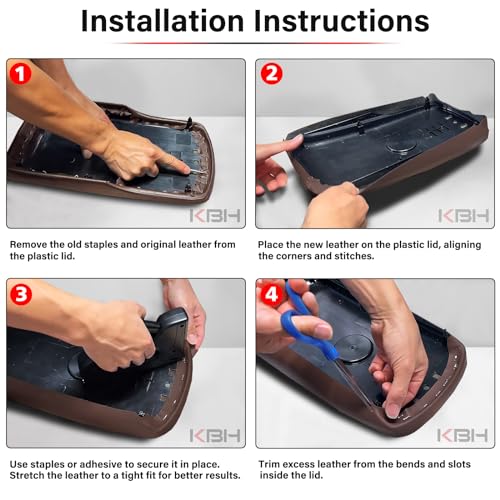 Installation Instructions

1

KBH

Remove the old staples and original leather from the plastic lid.

2

KBH

Place the new leather on the plastic lid, aligning the corners and stitches.

3

KBH

Use staples or adhesive to secure it in place. Stretch the leather to a tight fit for better results.

4

KBH

Trim excess leather from the bends and slots inside the lid.