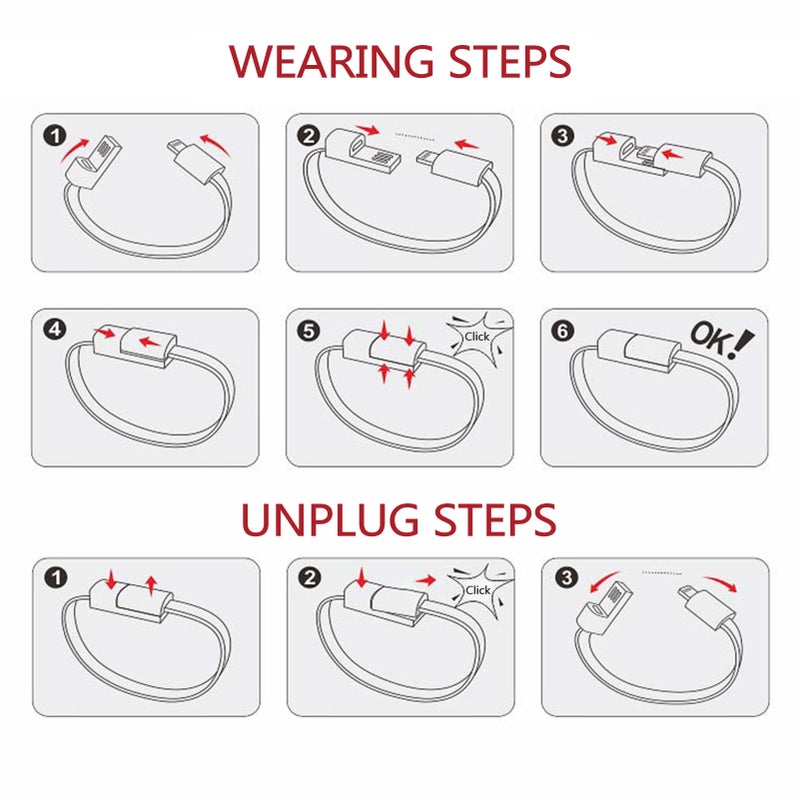 WEARING STEPS

1

2

3

4

5

Click

6

OK!

UNPLUG STEPS

1

2

Click

3