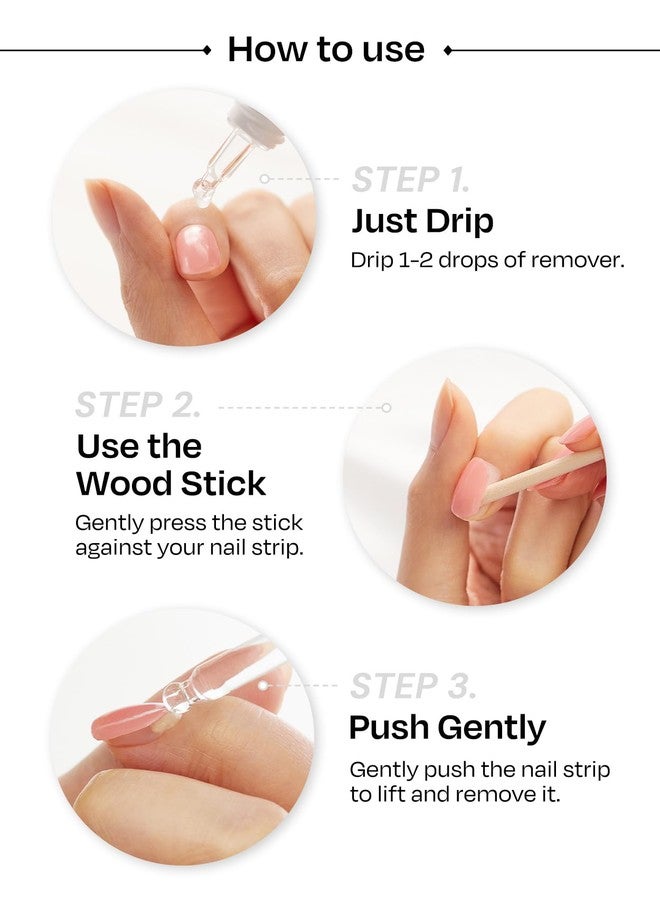 How to use

STEP 1.
Just Drip
Drip 1-2 drops of remover.

STEP 2.
Use the Wood Stick
Gently press the stick against your nail strip.

STEP 3.
Push Gently
Gently push the nail strip to lift and remove it.