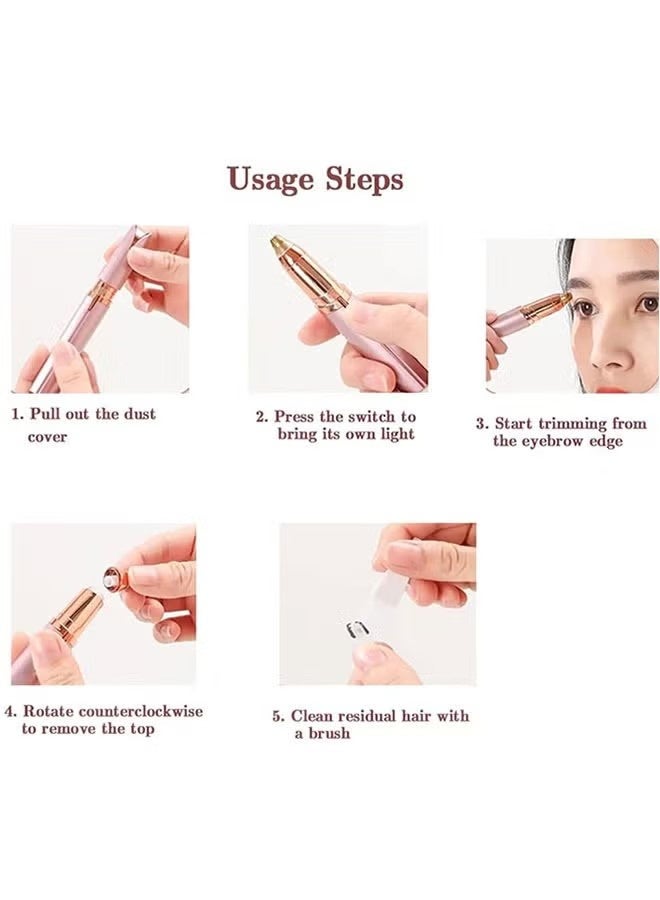 Usage Steps

1. Pull out the dust cover

2. Press the switch to bring its own light

3. Start trimming from the eyebrow edge

4. Rotate counterclockwise to remove the top

5. Clean residual hair with a brush