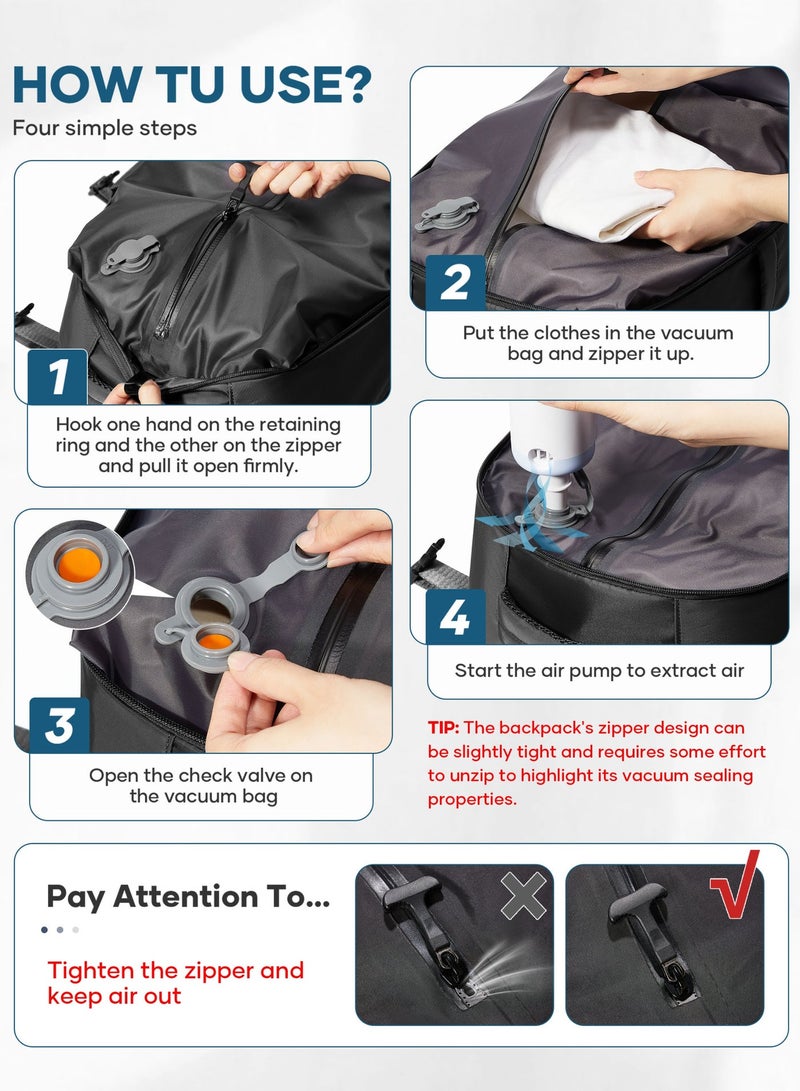 HOW TU USE?
Four simple steps

1
Hook one hand on the retaining ring and the other on the zipper and pull it open firmly.

2
Put the clothes in the vacuum bag and zipper it up.

3
Open the check valve on the vacuum bag

4
Start the air pump to extract air

TIP: The backpack's zipper design can be slightly tight and requires some effort to unzip to highlight its vacuum sealing properties.

Pay Attention To...
Tighten the zipper and keep air out