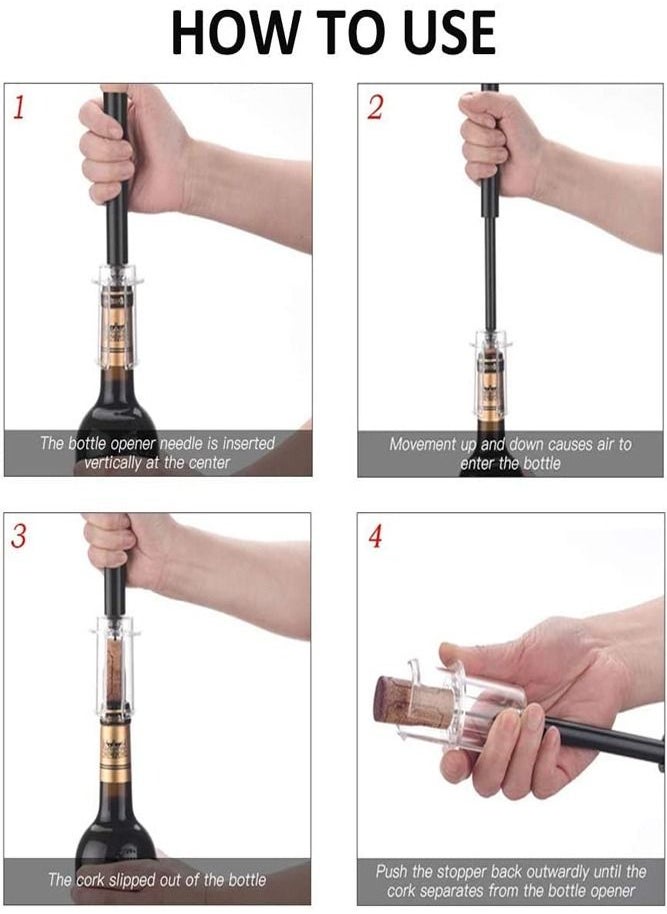 HOW TO USE

1

The bottle opener needle is inserted vertically at the center

2

Movement up and down causes air to enter the bottle

3

The cork slipped out of the bottle

4

Push the stopper back outwardly until the cork separates from the bottle opener