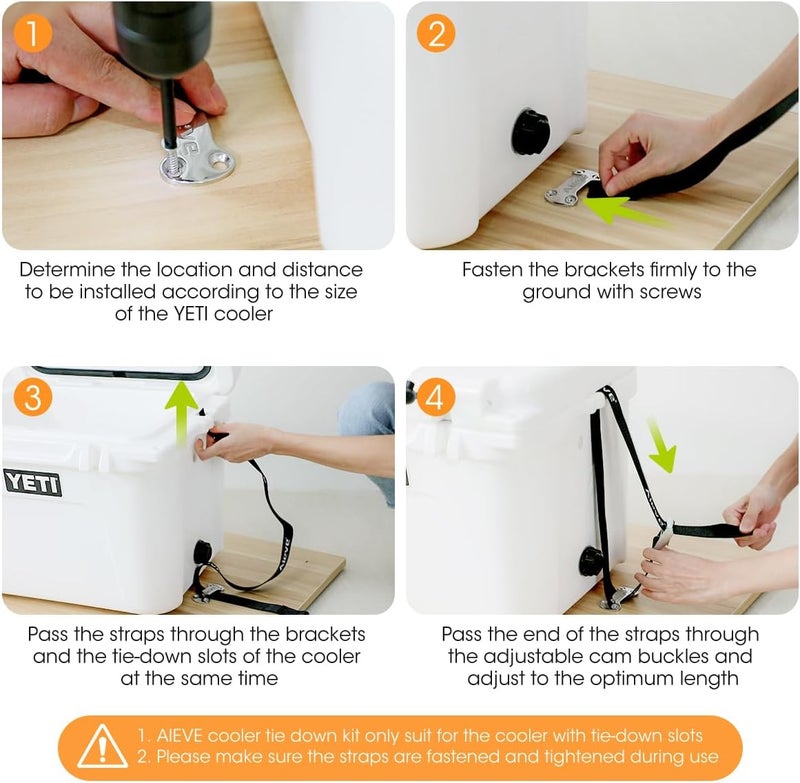 1

Determine the location and distance to be installed according to the size of the YETI cooler

2

Fasten the brackets firmly to the ground with screws

3

YETI

AIEVE

Pass the straps through the brackets and the tie-down slots of the cooler at the same time

4

AIEVE

Pass the end of the straps through the adjustable cam buckles and adjust to the optimum length

1. AIEVE cooler tie down kit only suit for the cooler with tie-down slots
2. Please make sure the straps are fastened and tightened during use