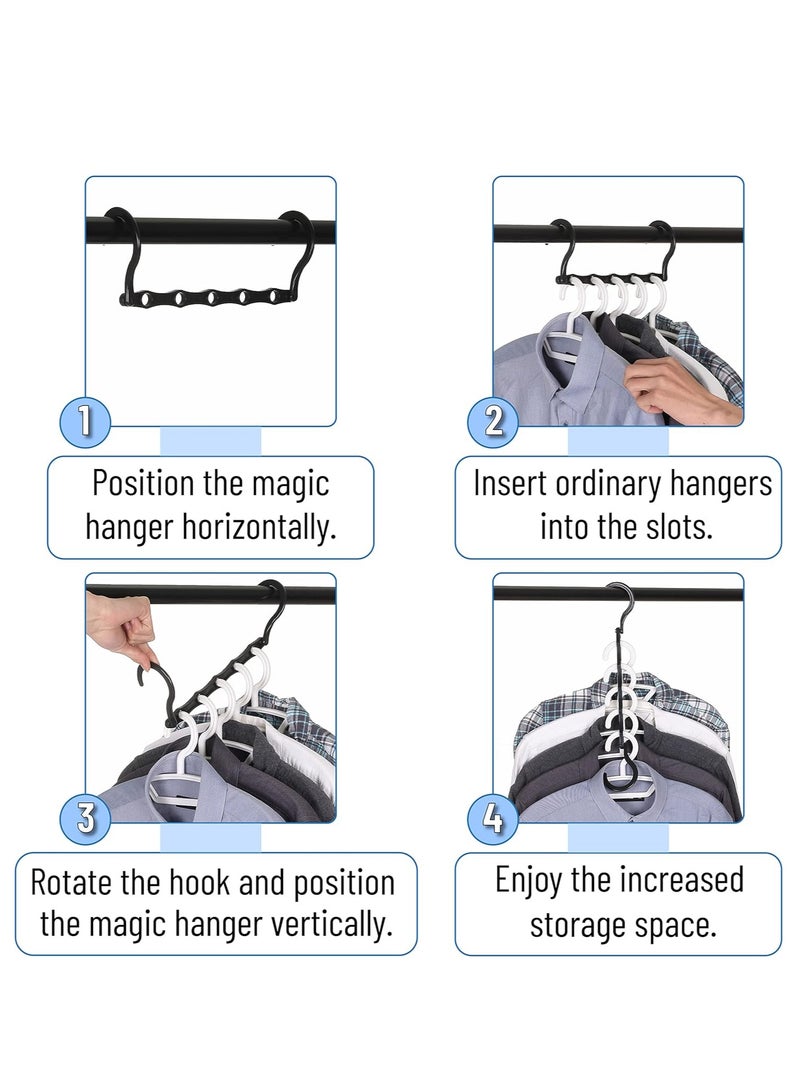 1

Position the magic hanger horizontally.

2

Insert ordinary hangers into the slots.

3

Rotate the hook and position the magic hanger vertically.

4

Enjoy the increased storage space.