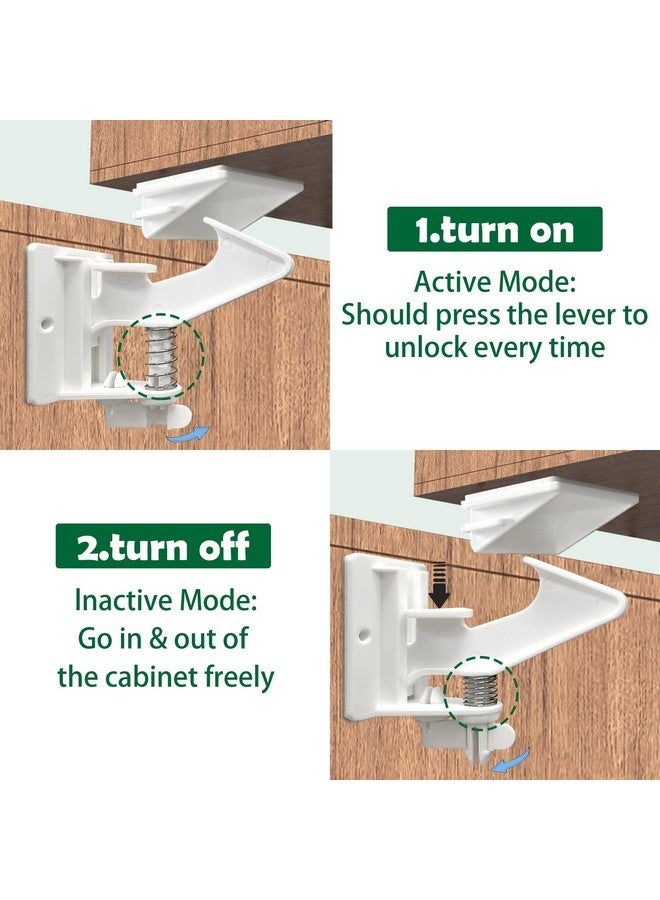 1.turn on

Active Mode:
Should press the lever to unlock every time

2.turn off

Inactive Mode:
Go in & out of the cabinet freely