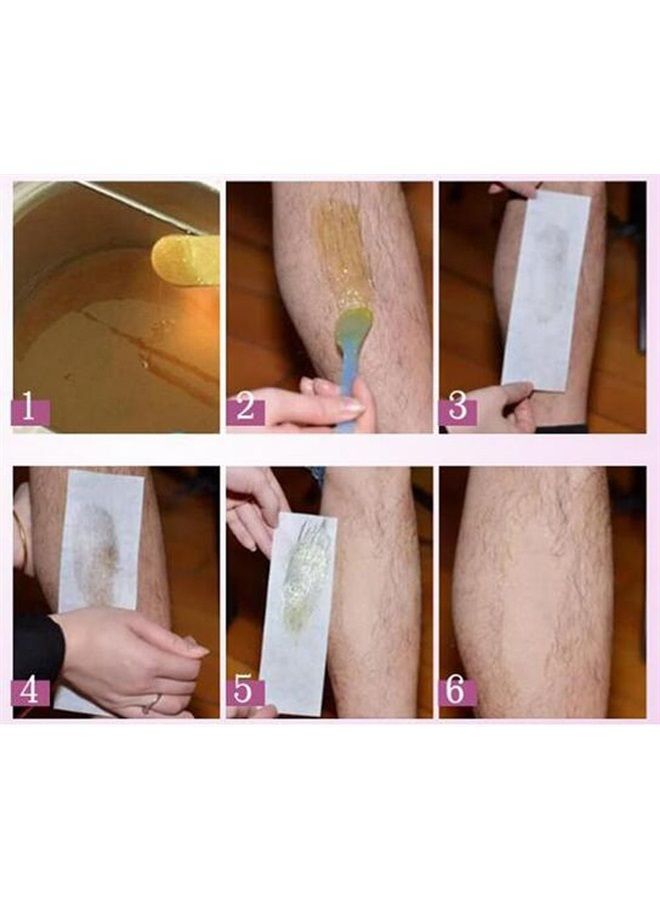 1
2
3
4
5
6