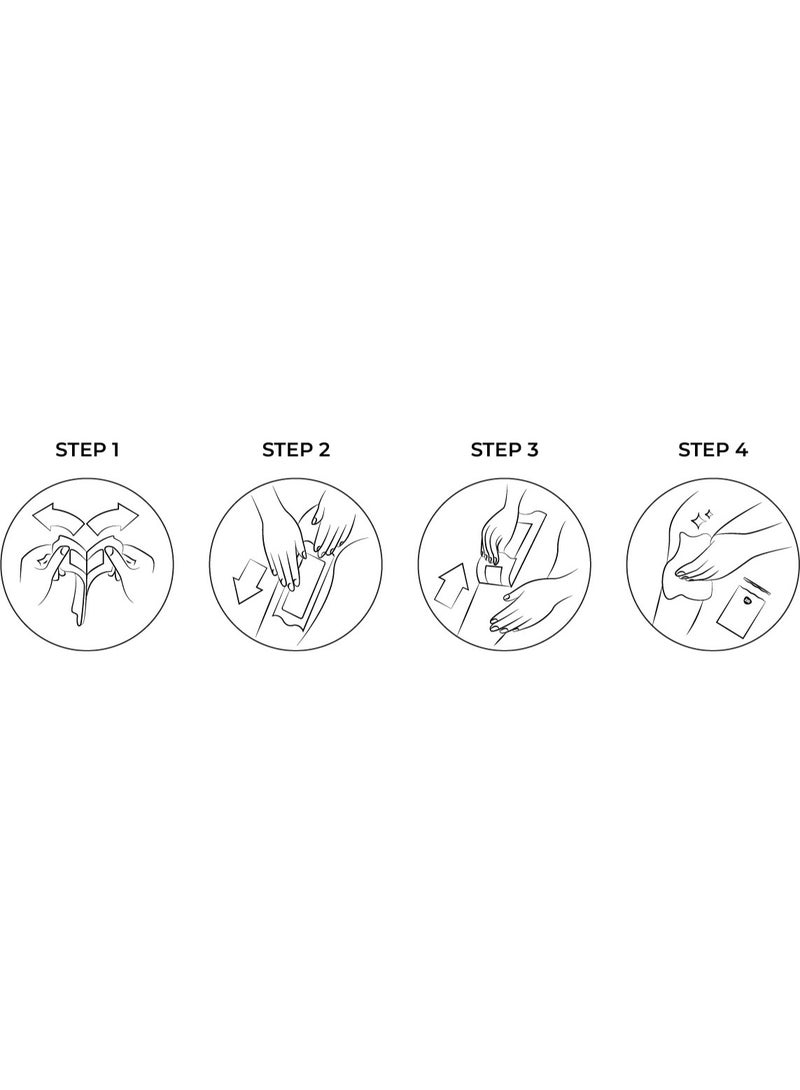 STEP 1

STEP 2

STEP 3

STEP 4