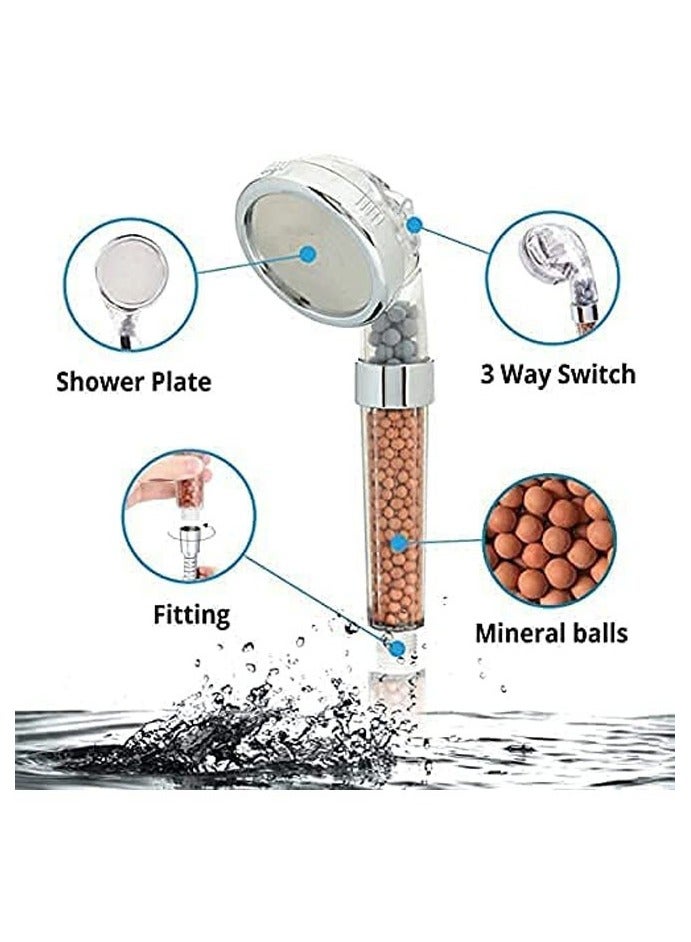 Shower Plate

3 Way Switch

Fitting

Mineral balls