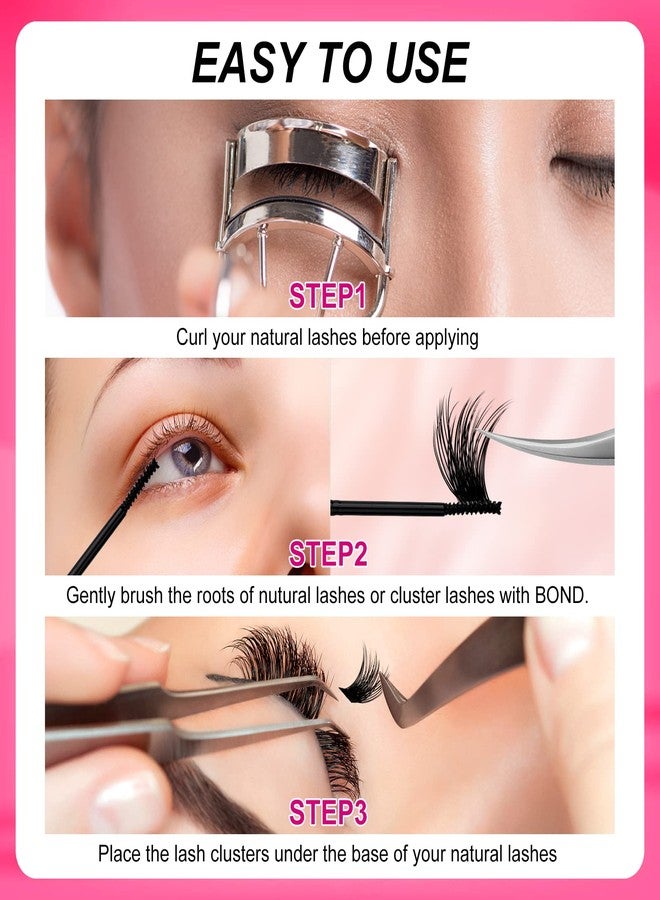 EASY TO USE

STEP1

Curl your natural lashes before applying

STEP2

Gently brush the roots of nutural lashes or cluster lashes with BOND.

STEP3

Place the lash clusters under the base of your natural lashes