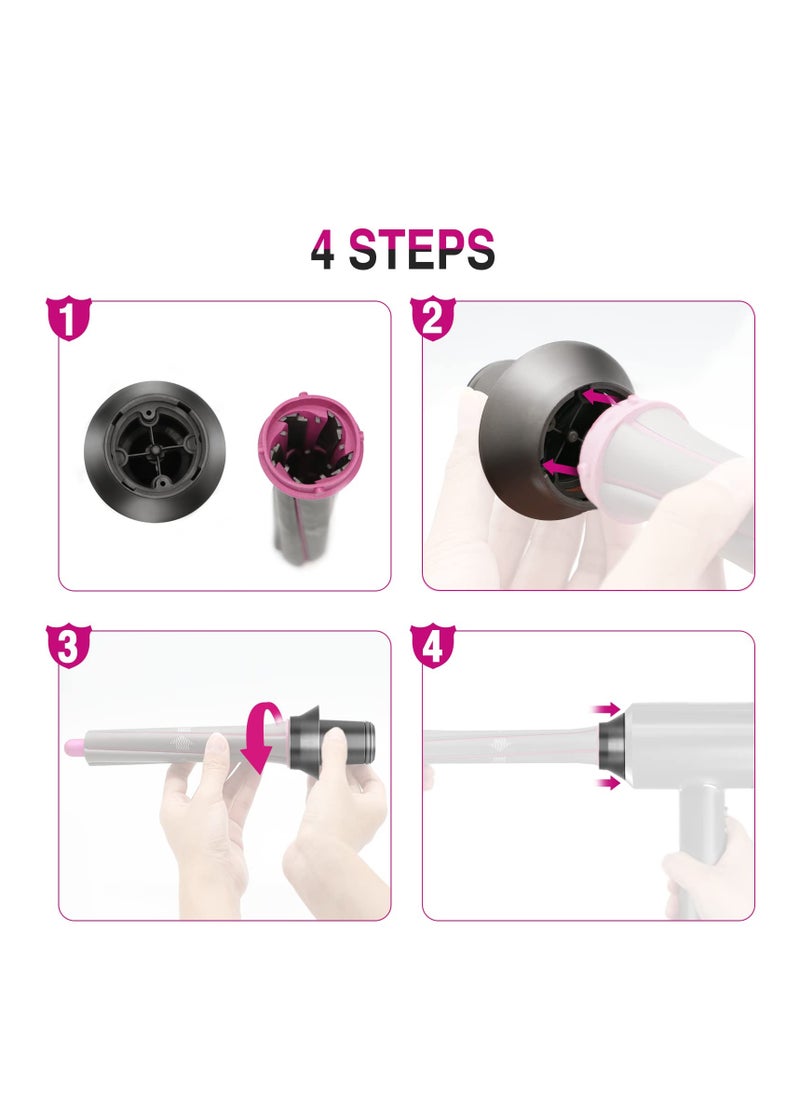 4 STEPS

1

2

3

4