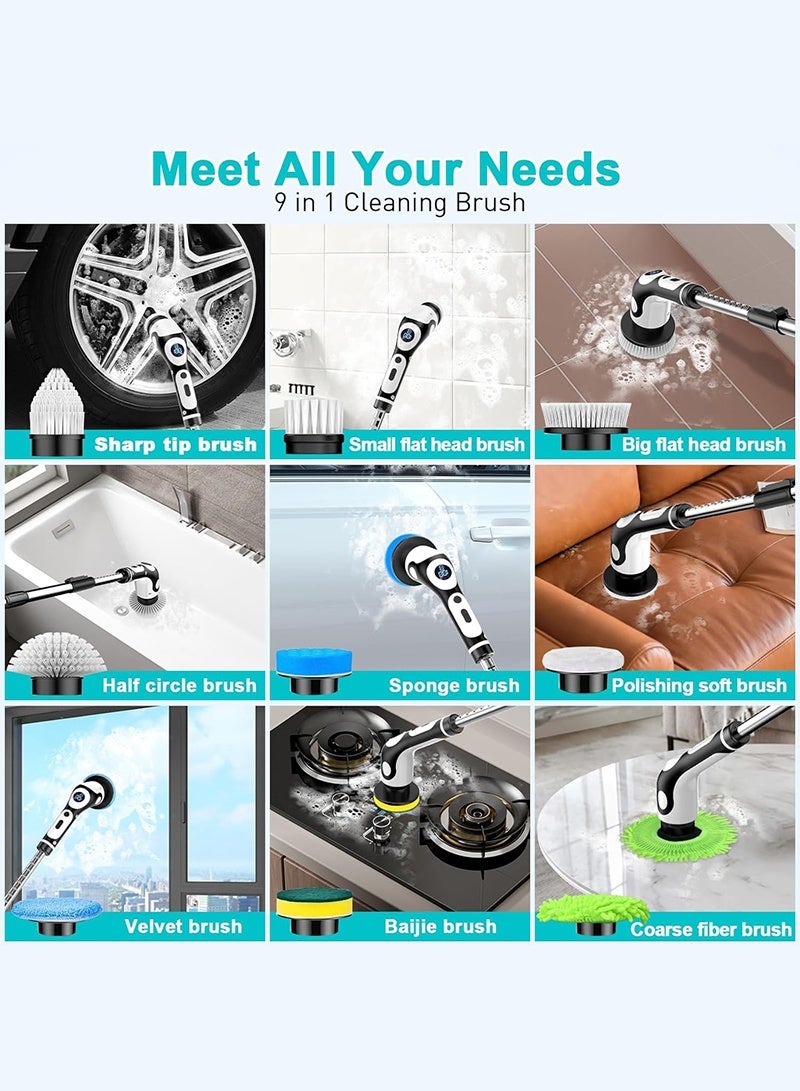 Meet All Your Needs
9 in 1 Cleaning Brush

Sharp tip brush

Small flat head brush

Big flat head brush

Half circle brush

Sponge brush

Polishing soft brush

Velvet brush

Baijie brush

Coarse fiber brush