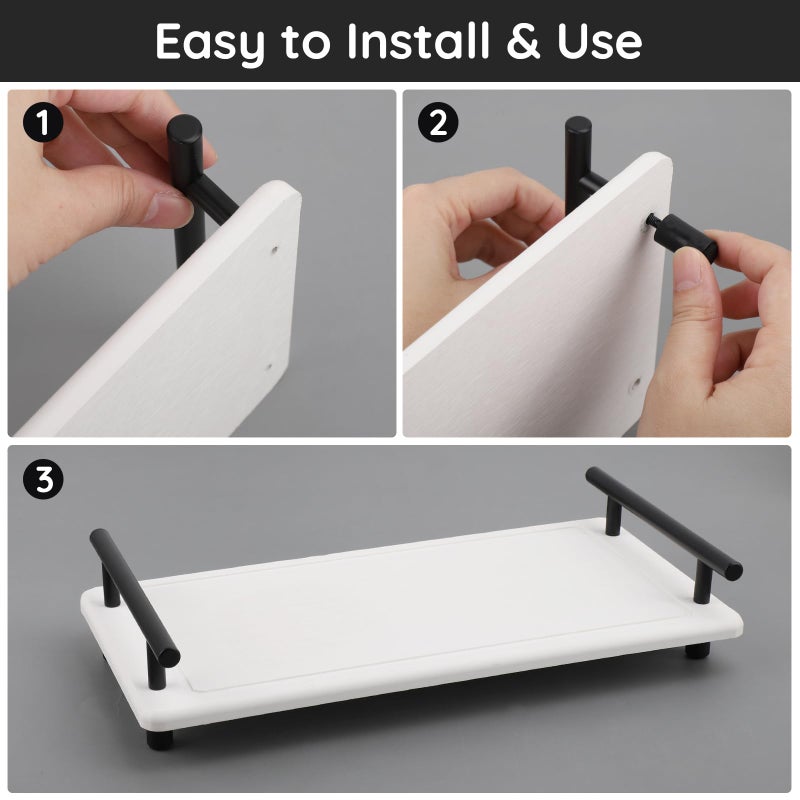 Easy to Install & Use

1

2

3