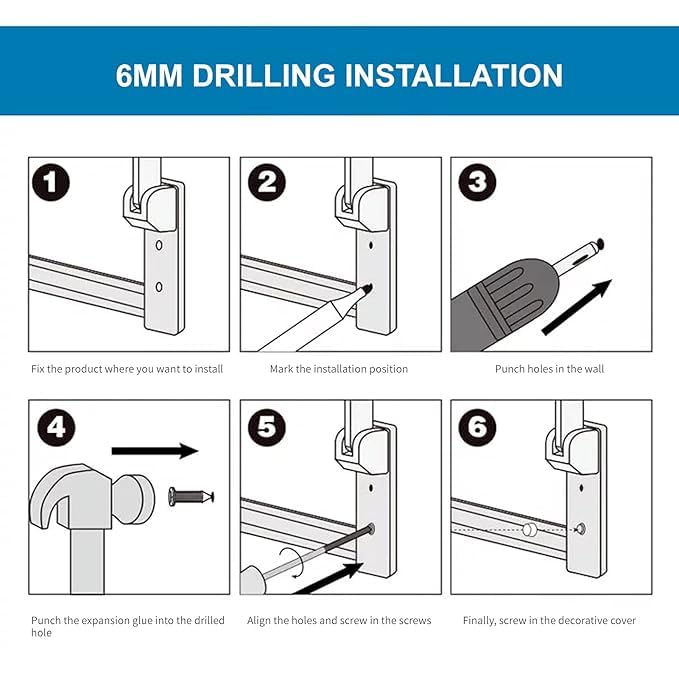 6MM DRILLING INSTALLATION

1
Fix the product where you want to install

2
Mark the installation position

3
Punch holes in the wall

4
Punch the expansion glue into the drilled hole

5
Align the holes and screw in the screws

6
Finally, screw in the decorative cover