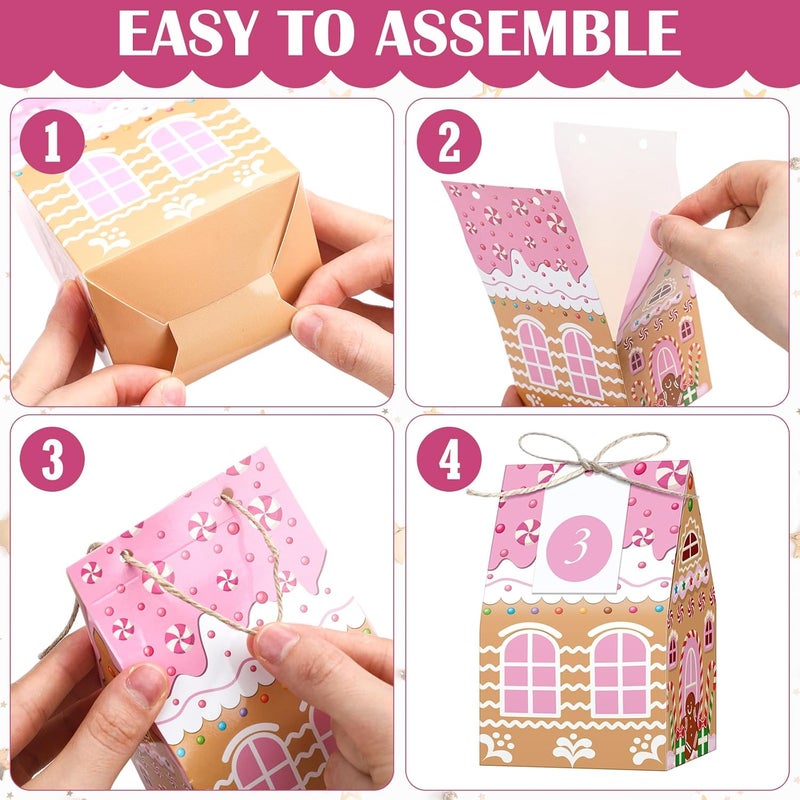 EASY TO ASSEMBLE

1

2

3

4

3