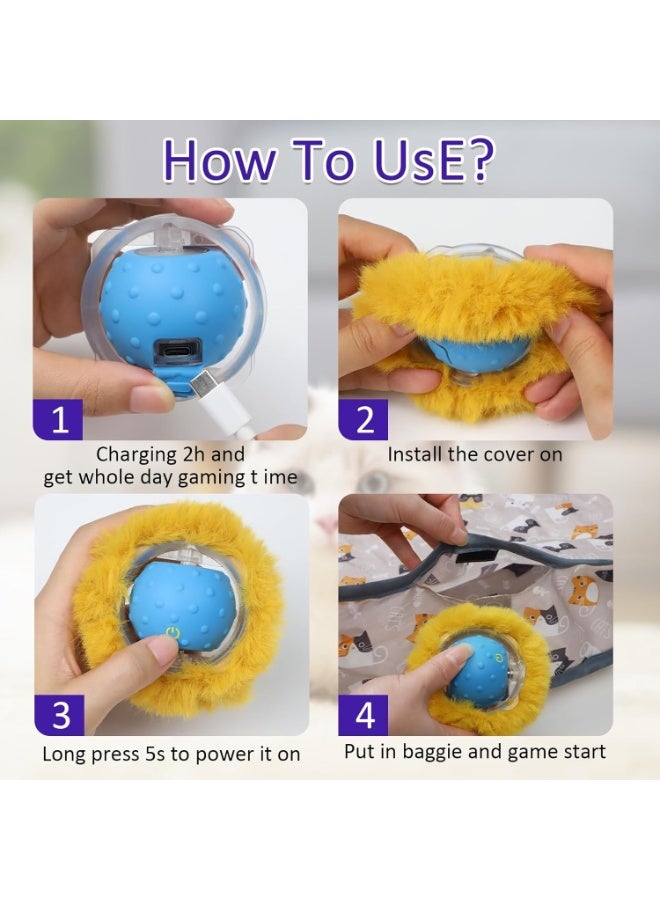 How To UsE?

1
Charging 2h and get whole day gaming t ime

2
Install the cover on

3
Long press 5s to power it on

4
Put in baggie and game start