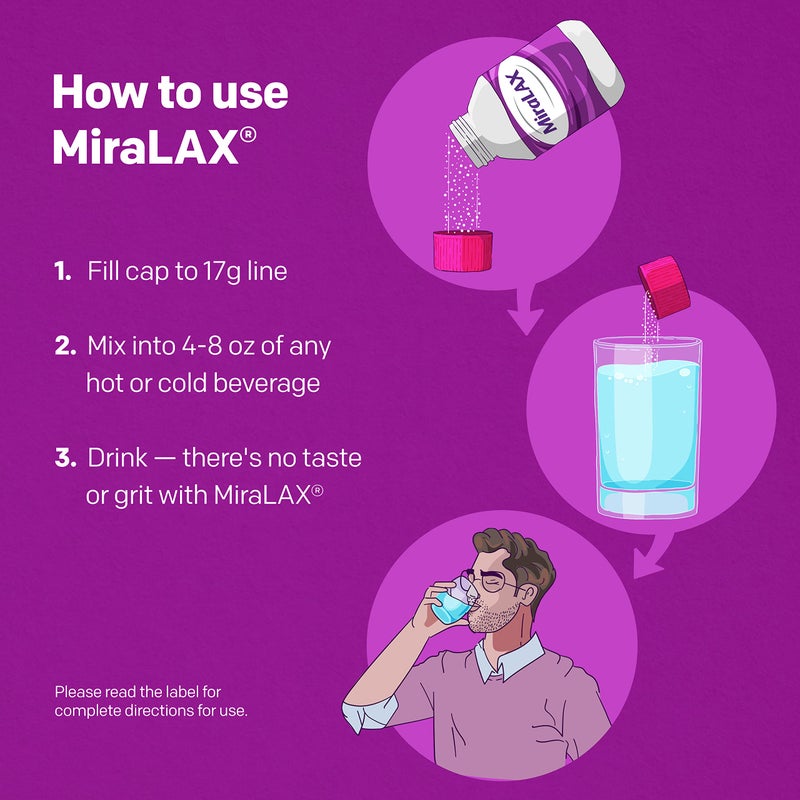 How to use MiraLAX®

MiraLAX

1. Fill cap to 17g line

2. Mix into 4-8 oz of any hot or cold beverage

3. Drink — there's no taste or grit with MiraLAX®

Please read the label for complete directions for use.