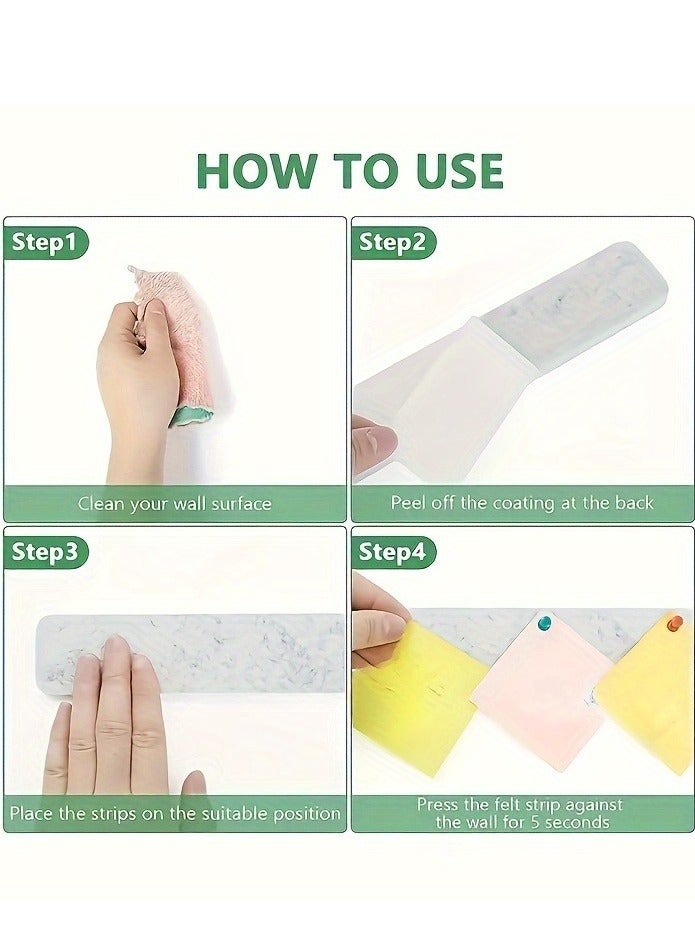 HOW TO USE

Step1

Clean your wall surface

Step2

Peel off the coating at the back

Step3

Place the strips on the suitable position

Step4

Press the felt strip against the wall for 5 seconds